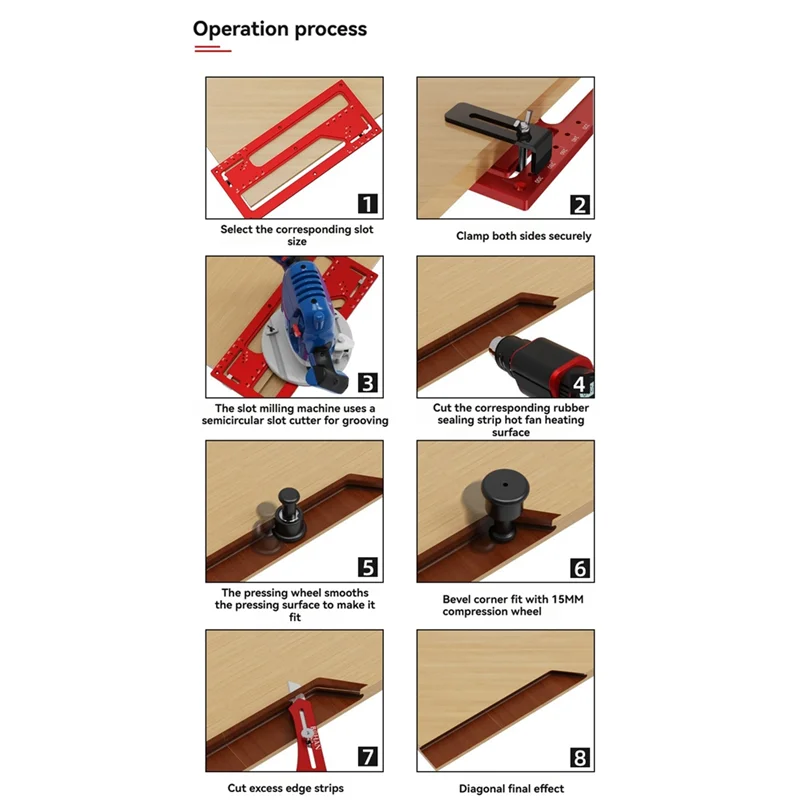 Operation process

1

Select the corresponding slot size

2

Clamp both sides securely

3

The slot milling machine uses a semicircular slot cutter for grooving

4

Cut the corresponding rubber sealing strip hot fan heating surface

5

The pressing wheel smooths the pressing surface to make it fit

6

Bevel corner fit with 15MM compression wheel

7

Cut excess edge strips

8

Diagonal final effect