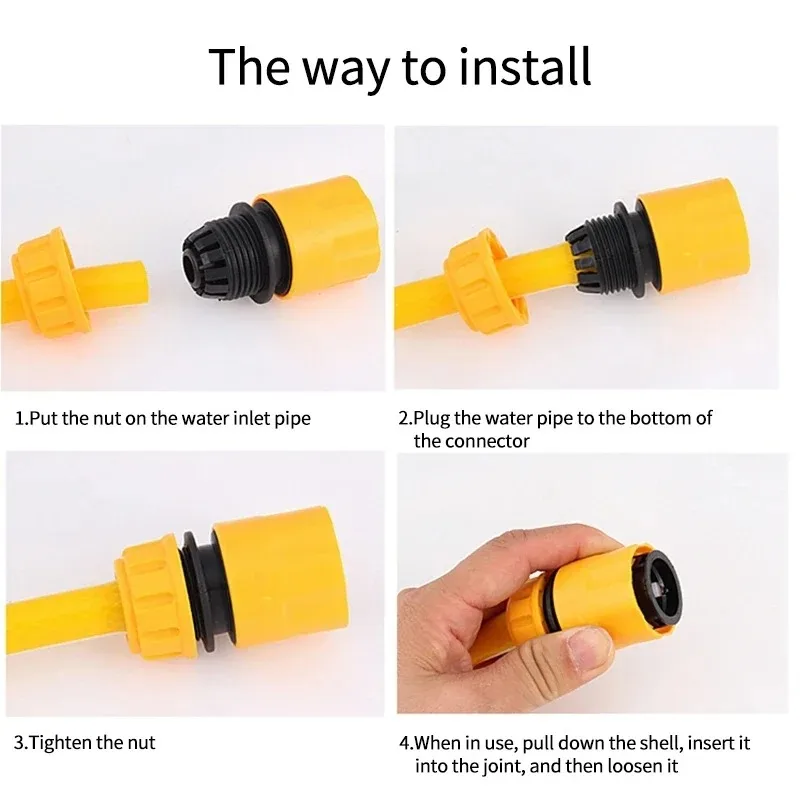 The way to install

1.Put the nut on the water inlet pipe

2.Plug the water pipe to the bottom of the connector

3.Tighten the nut

4.When in use, pull down the shell, insert it into the joint, and then loosen it