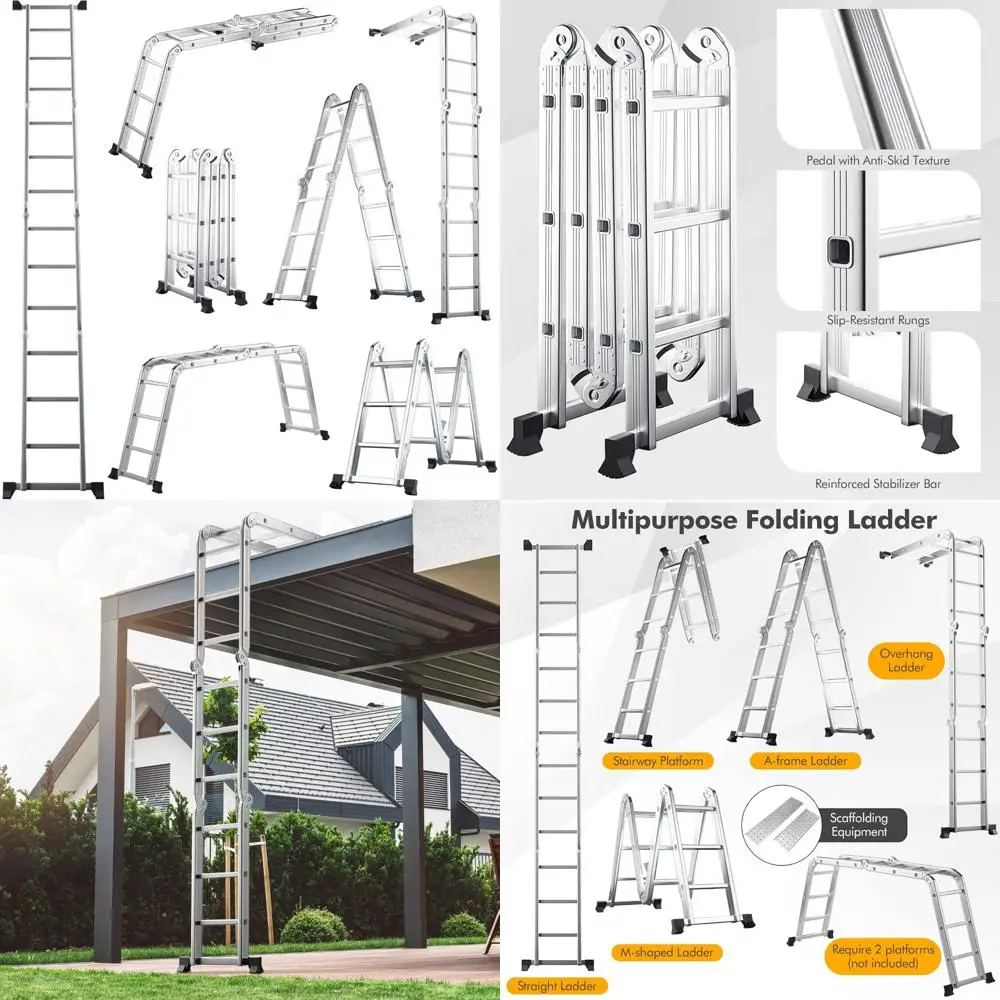 Pedal with Anti-Skid Texture

Slip-Resistant Rungs

Reinforced Stabilizer Bar

Multipurpose Folding Ladder

Overhang Ladder

Stairway Platform

A-frame Ladder

Scaffolding Equipment

M-shaped Ladder

Require 2 platforms (not included)

Straight Ladder