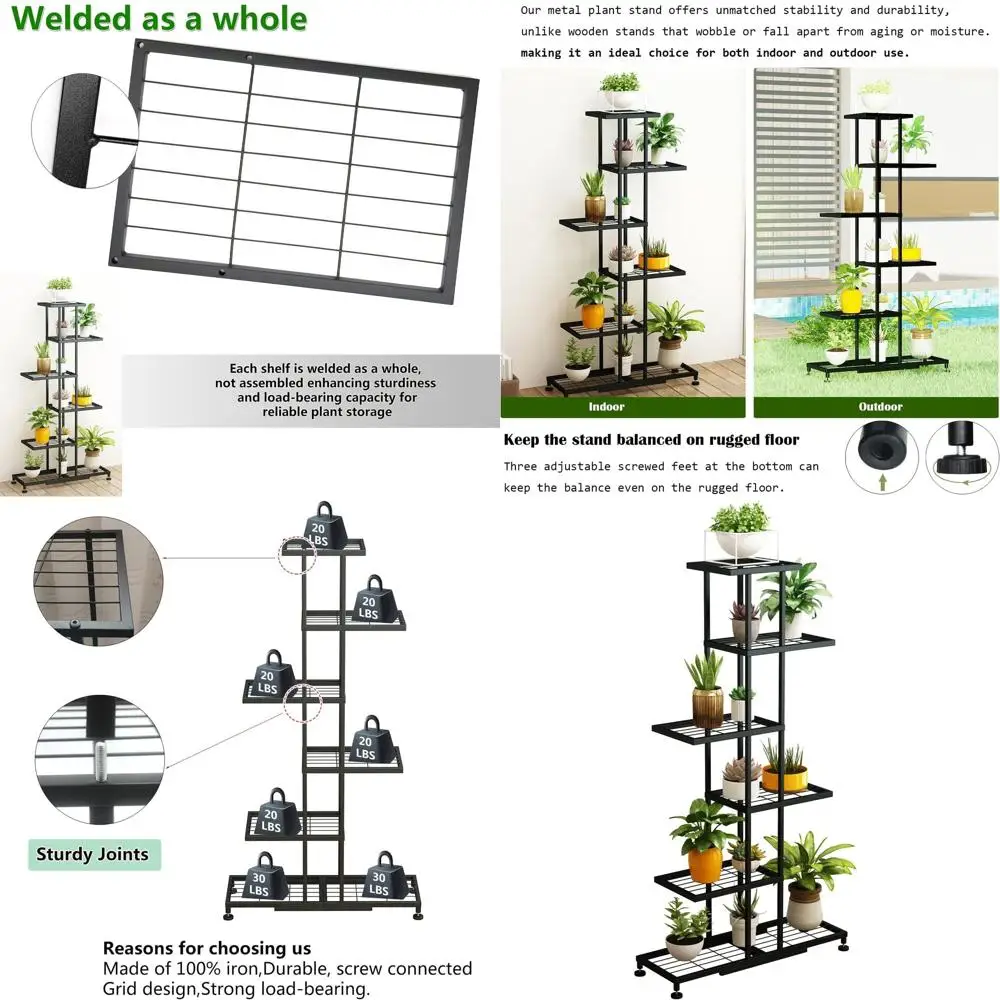 Welded as a whole

Each shelf is welded as a whole, not assembled enhancing sturdiness and load-bearing capacity for reliable plant storage

Our metal plant stand offers unmatched stability and durability, unlike wooden stands that wobble or fall apart from aging or moisture. making it an ideal choice for both indoor and outdoor use.

Indoor

Outdoor

Keep the stand balanced on rugged floor

Three adjustable screwed feet at the bottom can keep the balance even on the rugged floor.

20 LBS

20 LBS

20 LBS

20 LBS

20 LBS

30 LBS

30 LBS

Sturdy Joints

Reasons for choosing us
Made of 100% iron,Durable, screw connected
Grid design,Strong load-bearing.