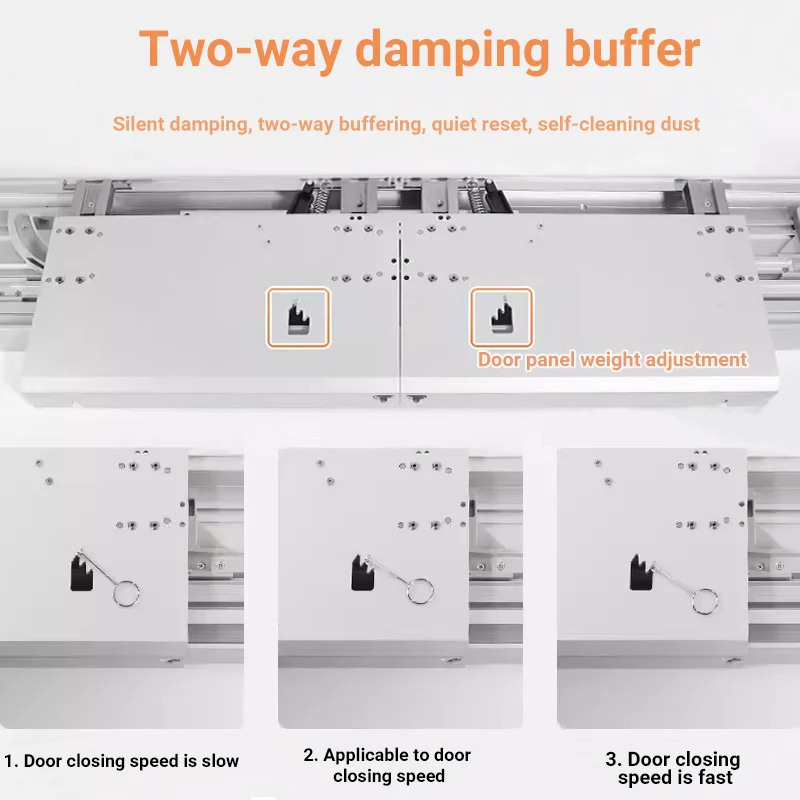 Two-way damping buffer

Silent damping, two-way buffering, quiet reset, self-cleaning dust

Door panel weight adjustment

1. Door closing speed is slow

2. Applicable to door closing speed

3. Door closing speed is fast