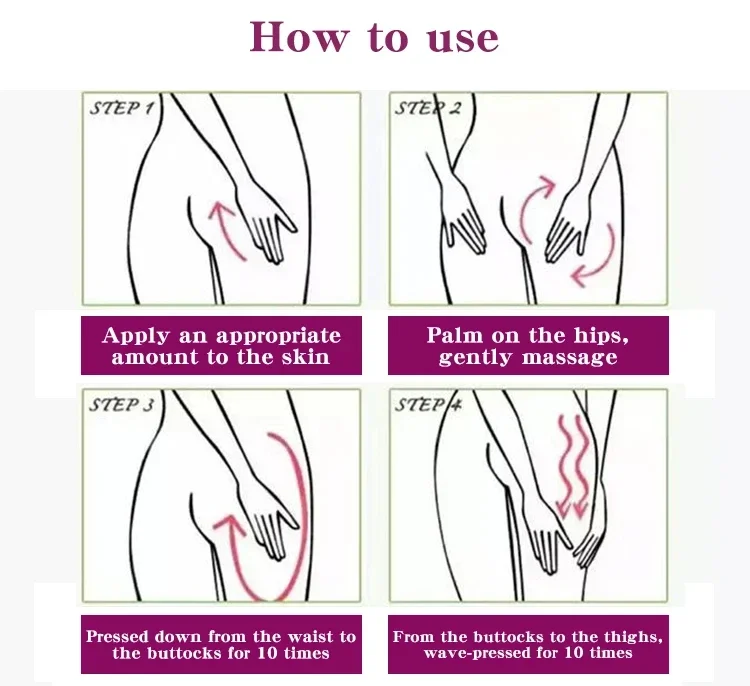 How to use

STEP 1

Apply an appropriate amount to the skin

STEP 2

Palm on the hips, gently massage

STEP 3

Pressed down from the waist to the buttocks for 10 times

STEP 4

From the buttocks to the thighs, wave-pressed for 10 times