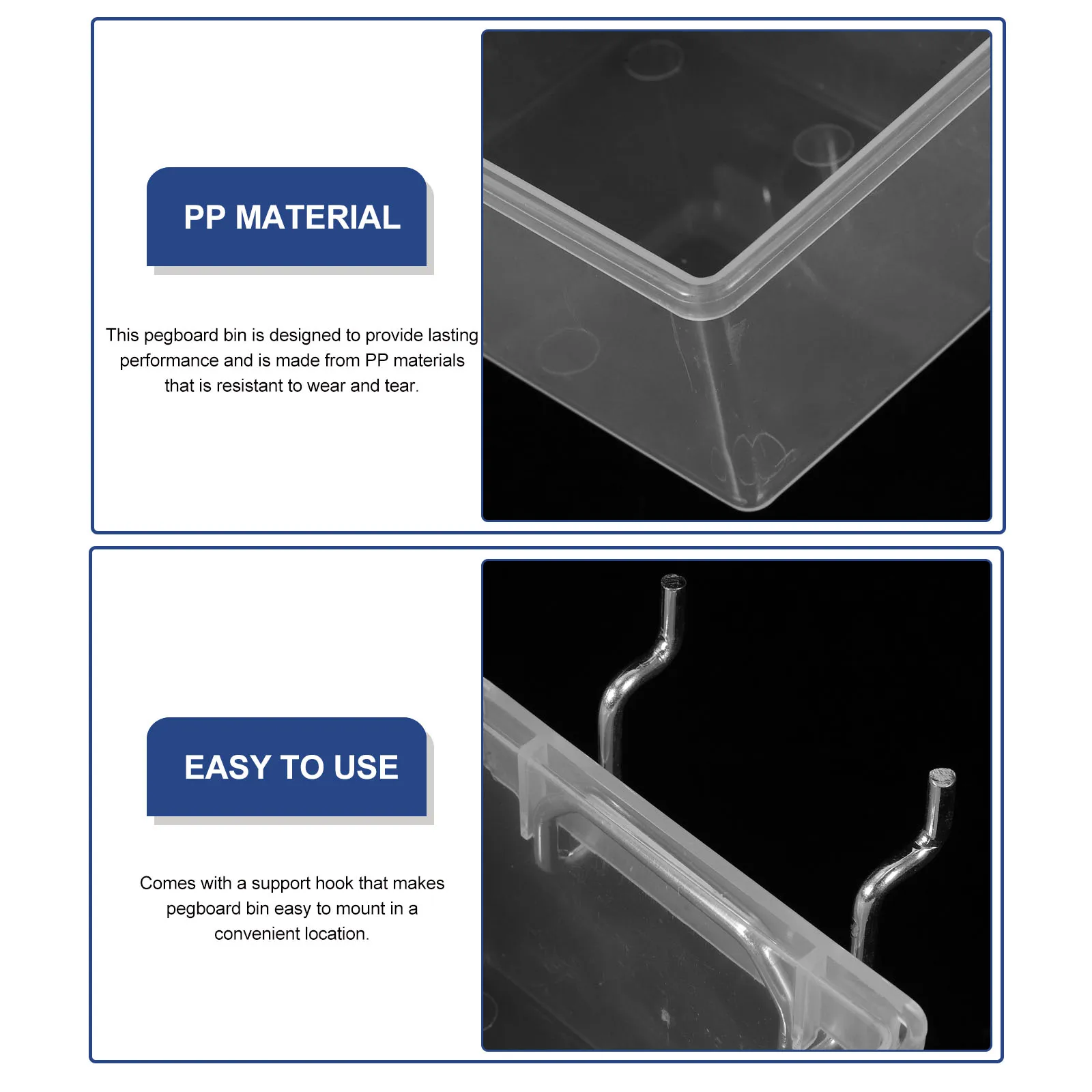 PP MATERIAL

This pegboard bin is designed to provide lasting performance and is made from PP materials that is resistant to wear and tear.

EASY TO USE

Comes with a support hook that makes pegboard bin easy to mount in a convenient location.