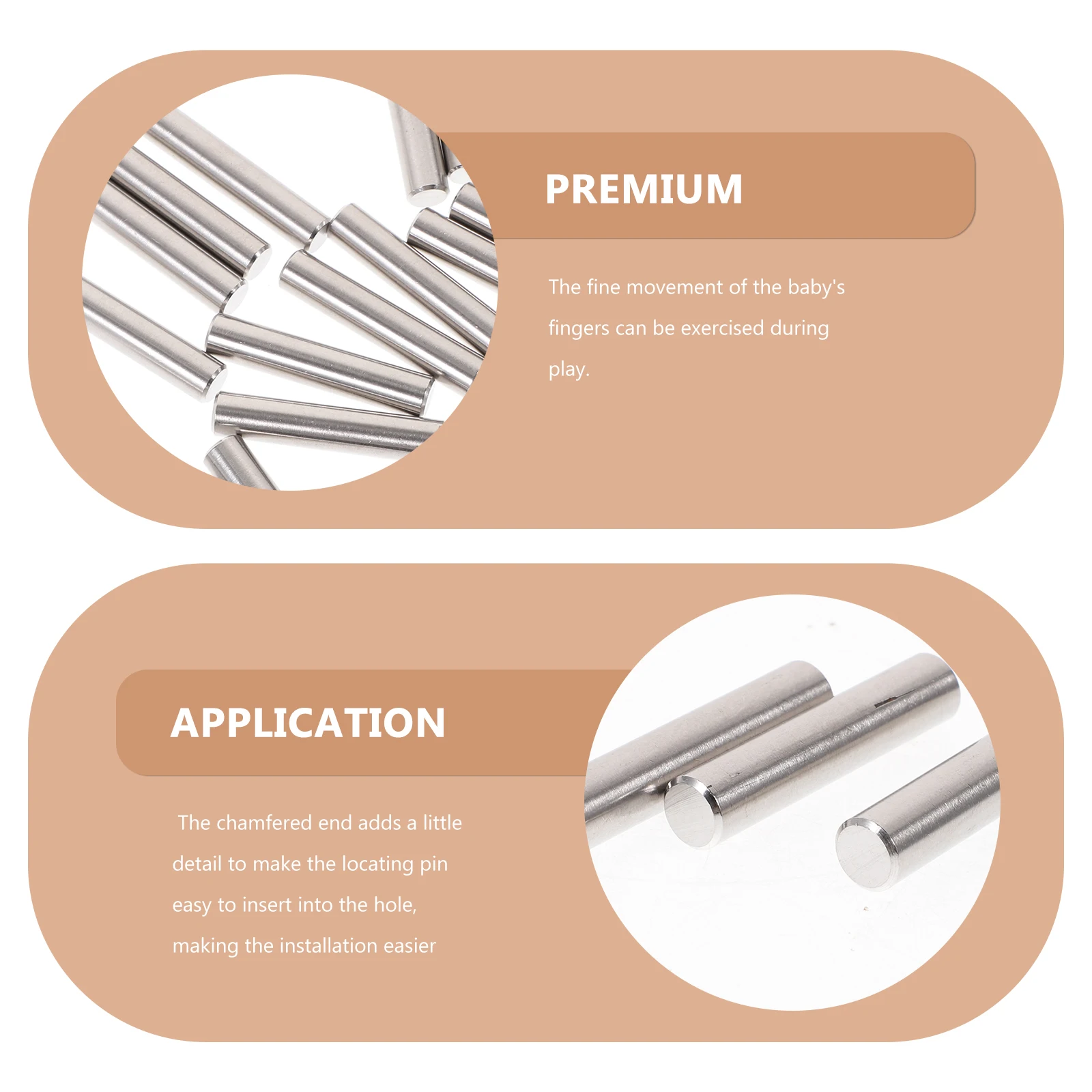 PREMIUM

The fine movement of the baby's fingers can be exercised during play.

APPLICATION

The chamfered end adds a little detail to make the locating pin easy to insert into the hole, making the installation easier