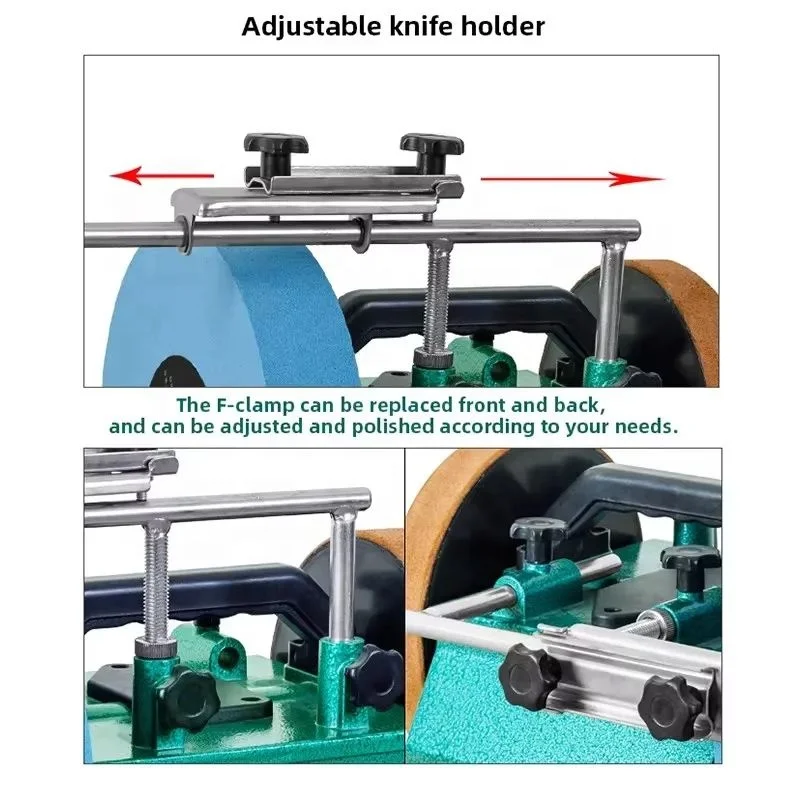 Adjustable knife holder

The F-clamp can be replaced front and back, and can be adjusted and polished according to your needs.