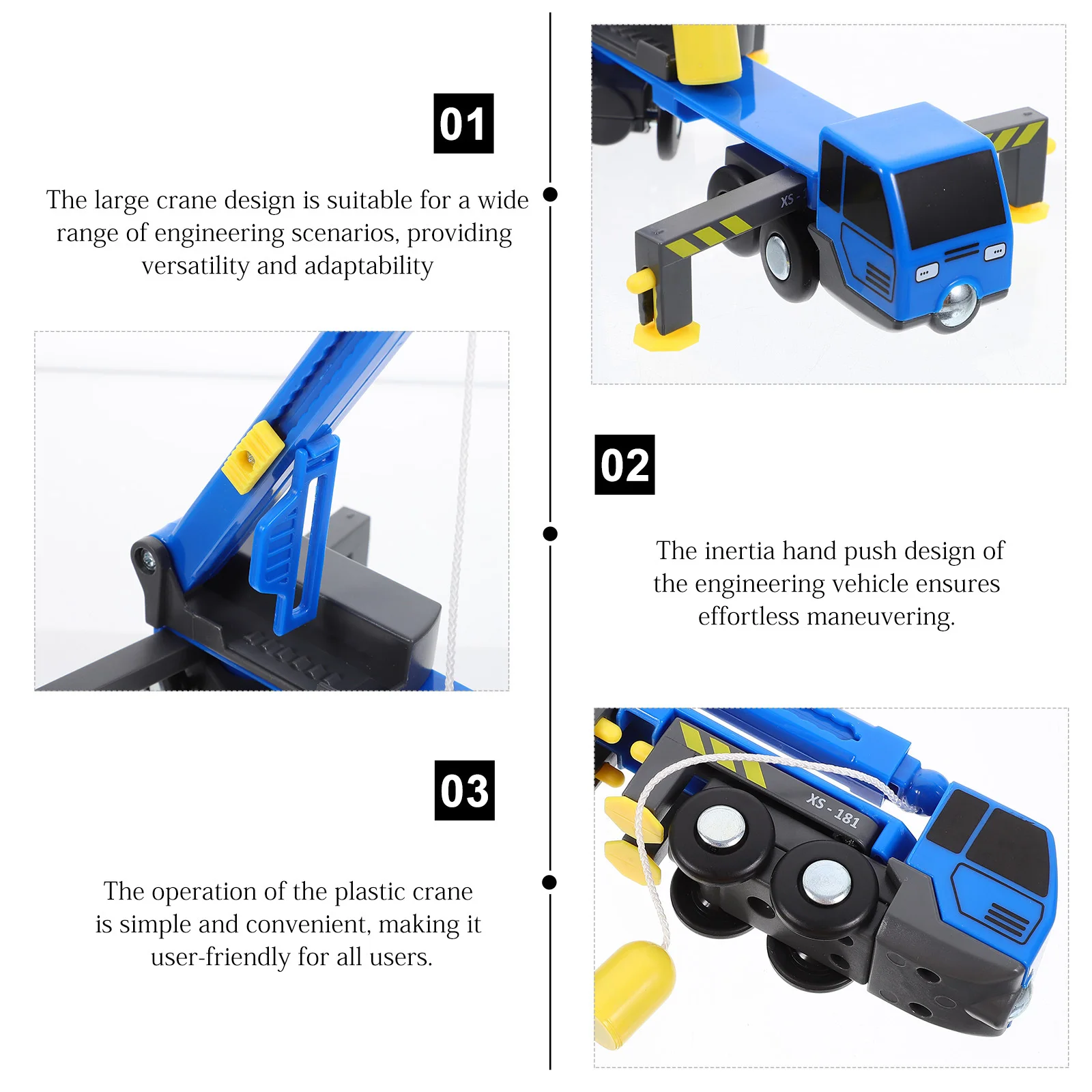 01

The large crane design is suitable for a wide range of engineering scenarios, providing versatility and adaptability

XS -

02

The inertia hand push design of the engineering vehicle ensures effortless maneuvering.

03

The operation of the plastic crane is simple and convenient, making it user-friendly for all users.

XS - 181