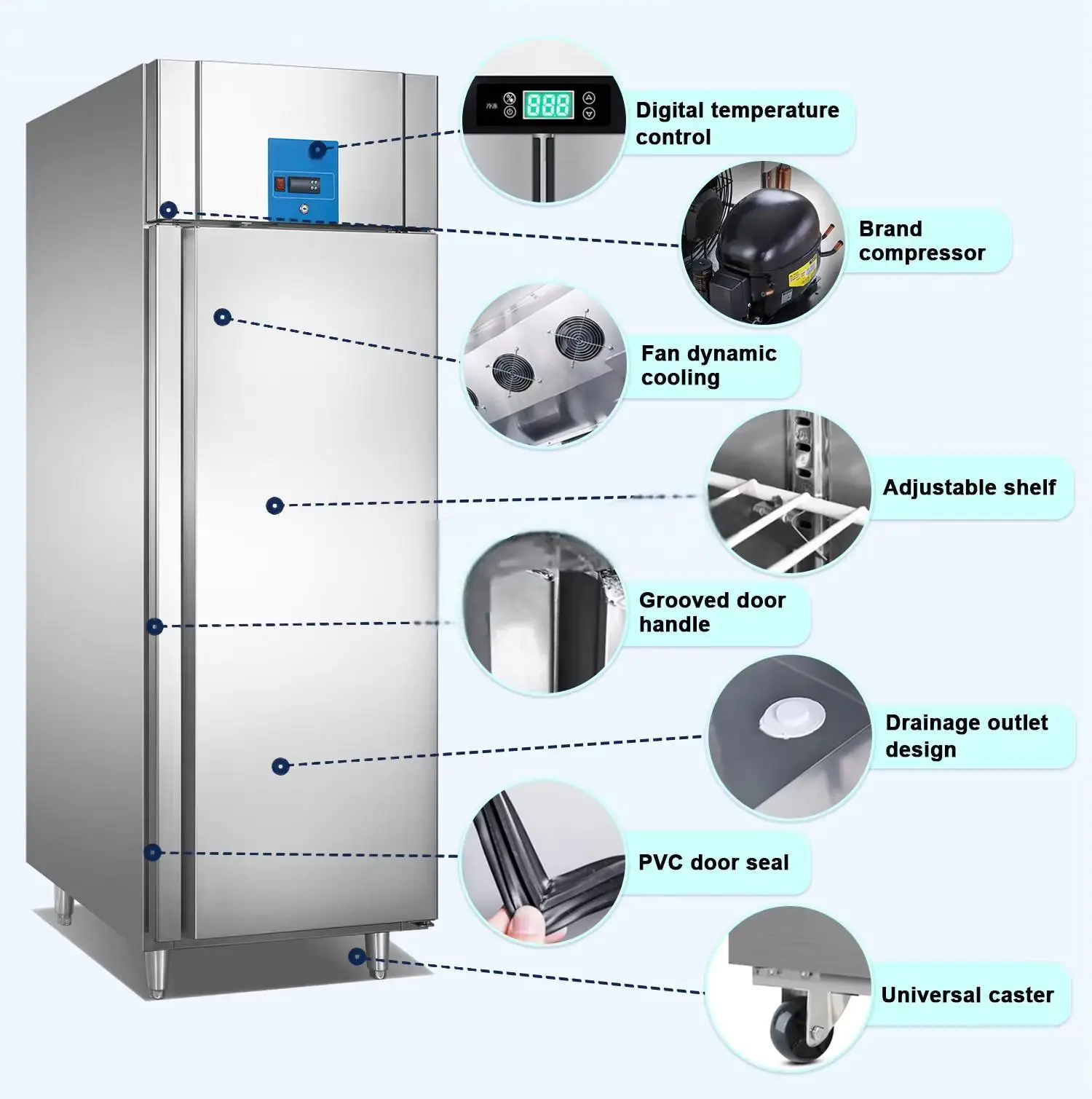 888

Digital temperature control

Brand compressor

Fan dynamic cooling

Adjustable shelf

Grooved door handle

Drainage outlet design

PVC door seal

Universal caster