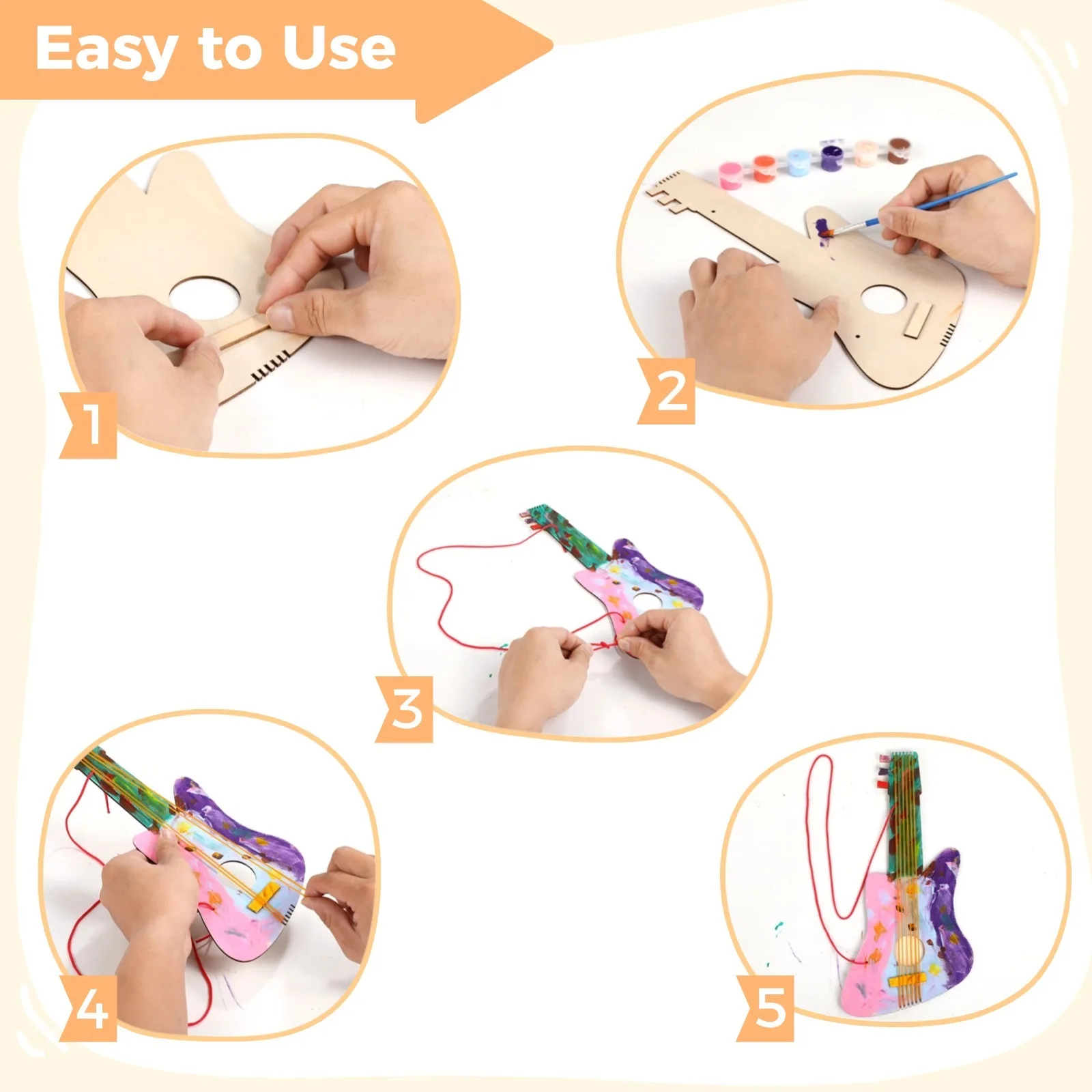 Easy to Use

1

2

3

4

5