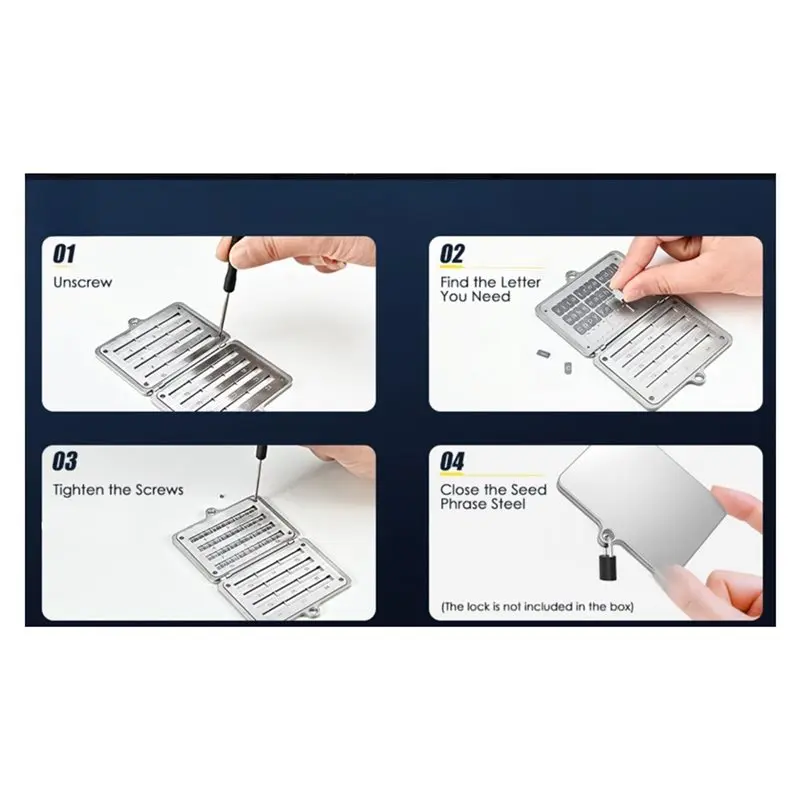 01
Unscrew

02
Find the Letter You Need

03
Tighten the Screws

04
Close the Seed Phrase Steel

(The lock is not included in the box)