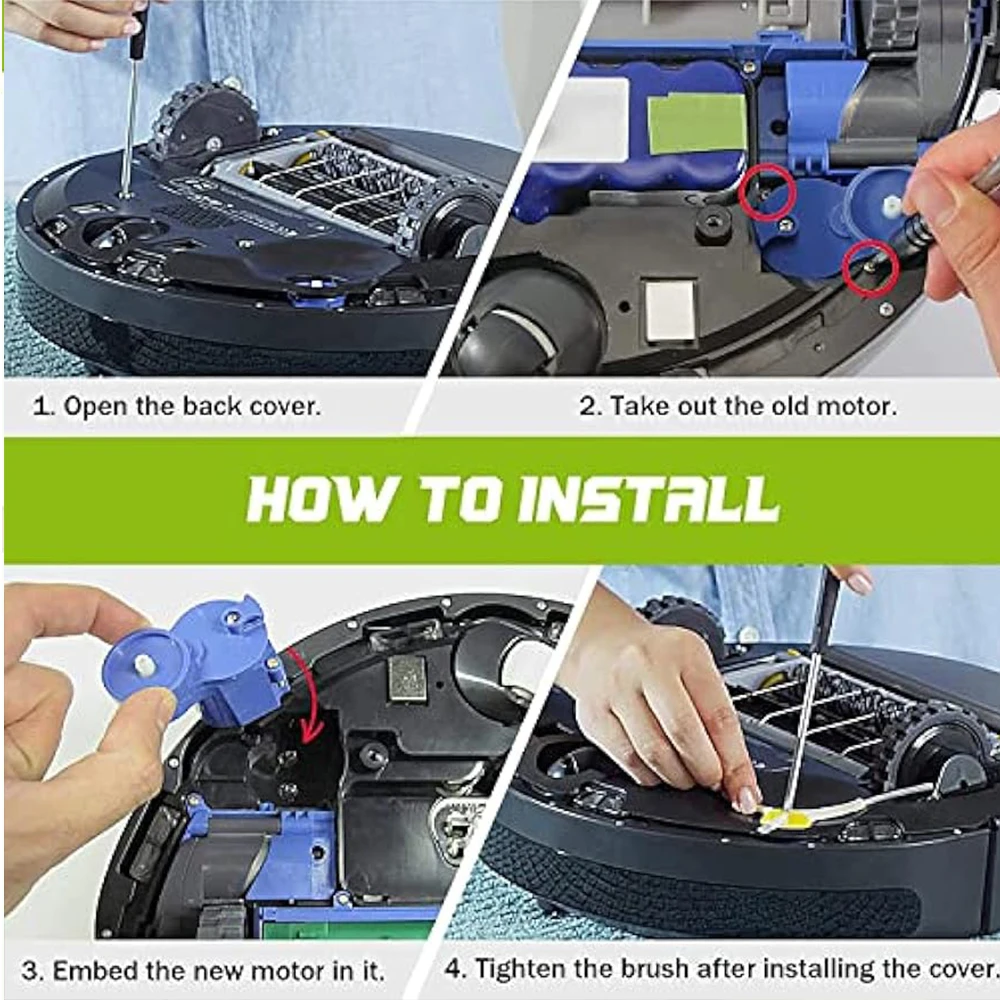 1. Open the back cover.

2. Take out the old motor.

HOW TO INSTALL

3. Embed the new motor in it.

4. Tighten the brush after installing the cover.