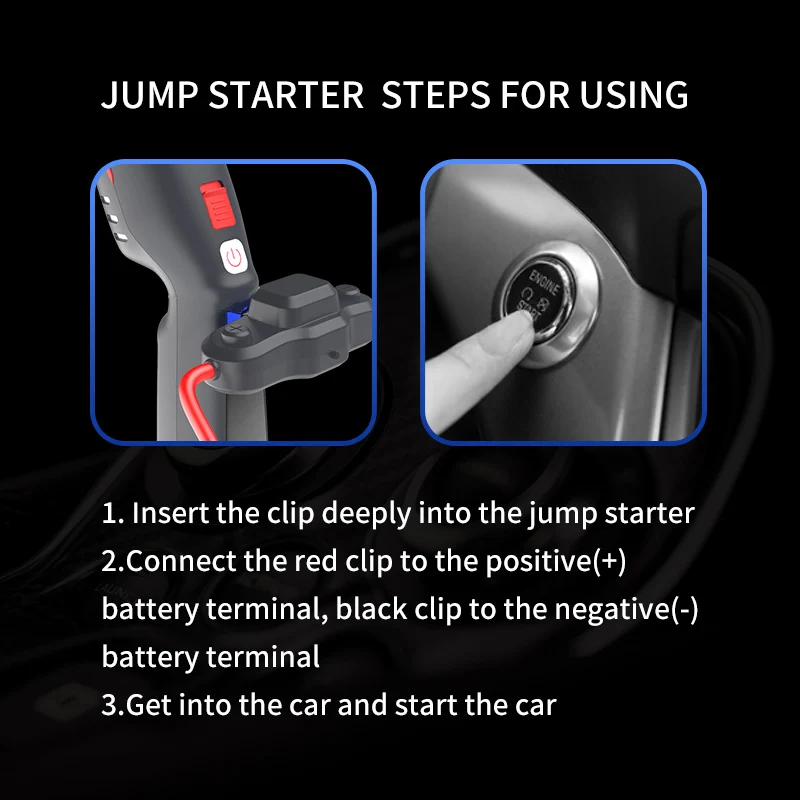 JUMP STARTER  STEPS FOR USING

ENGINE
START

1. Insert the clip deeply into the jump starter
2.Connect the red clip to the positive(+) battery terminal, black clip to the negative(-) battery terminal
3.Get into the car and start the car