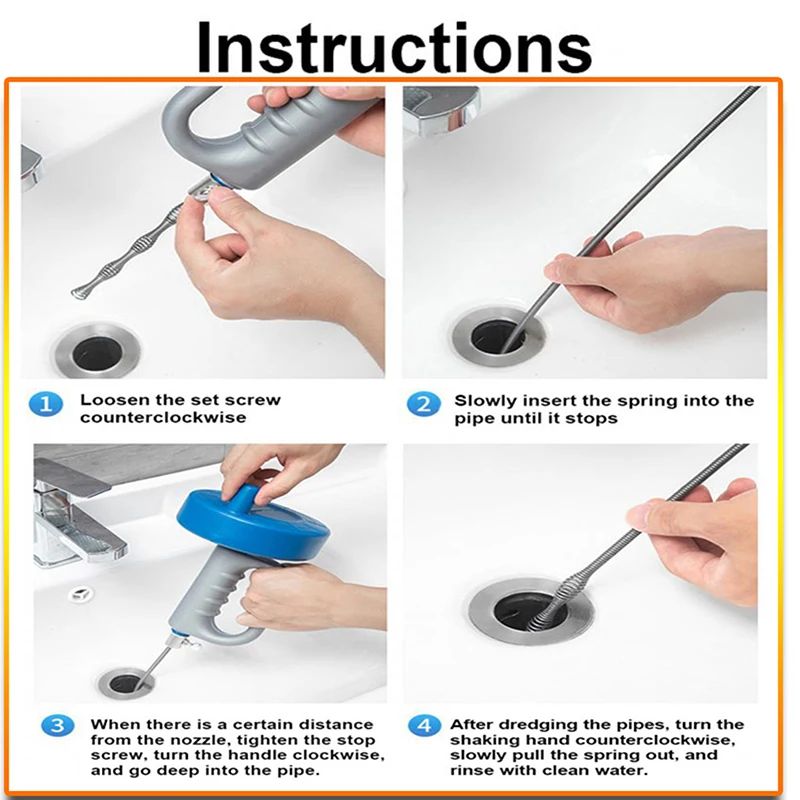 Instructions

1 Loosen the set screw counterclockwise

2 Slowly insert the spring into the pipe until it stops

3 When there is a certain distance from the nozzle, tighten the stop screw, turn the handle clockwise, and go deep into the pipe.

4 After dredging the pipes, turn the shaking hand counterclockwise, slowly pull the spring out, and rinse with clean water.