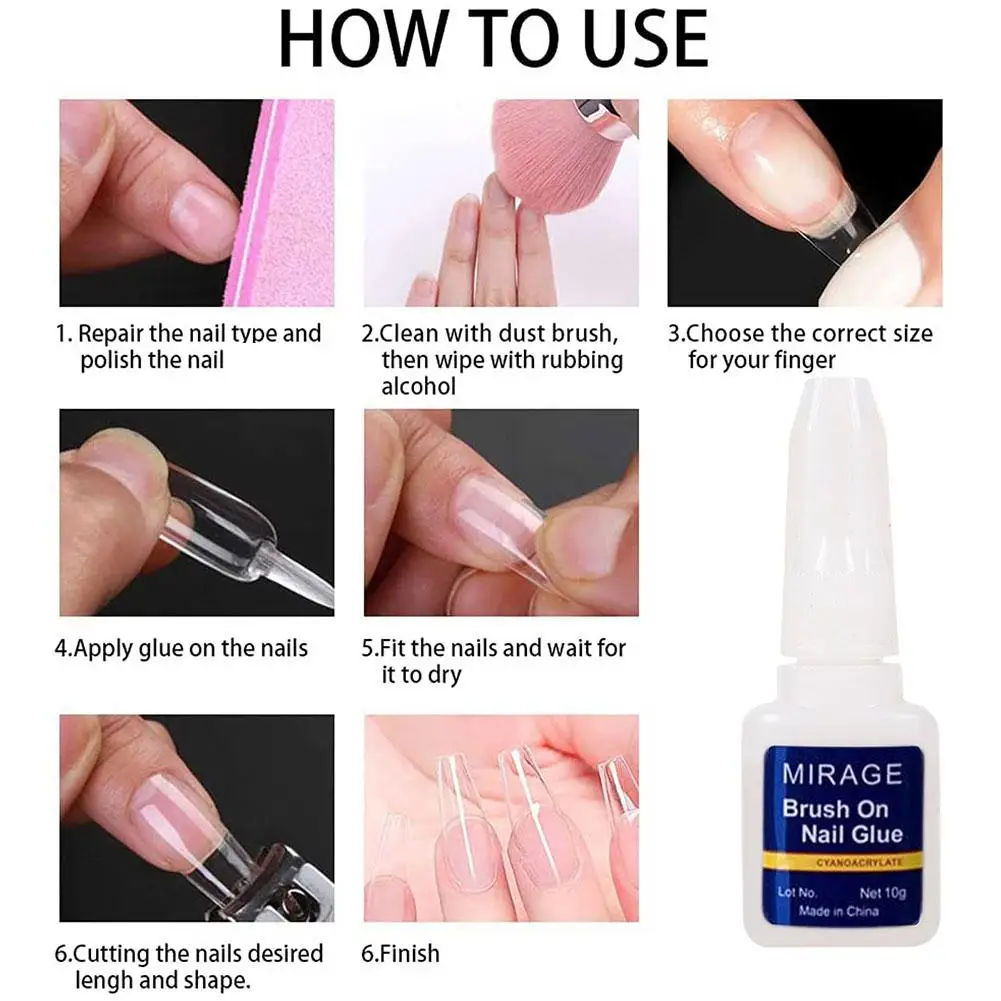 HOW TO USE

1. Repair the nail type and polish the nail

2.Clean with dust brush, then wipe with rubbing alcohol

3.Choose the correct size for your finger

4.Apply glue on the nails

5.Fit the nails and wait for it to dry

6.Cutting the nails desired lengh and shape.

6.Finish

MIRAGE
Brush On
Nail Glue
CYANOACRYLATE
Lot No.
Net 10g
Made in China