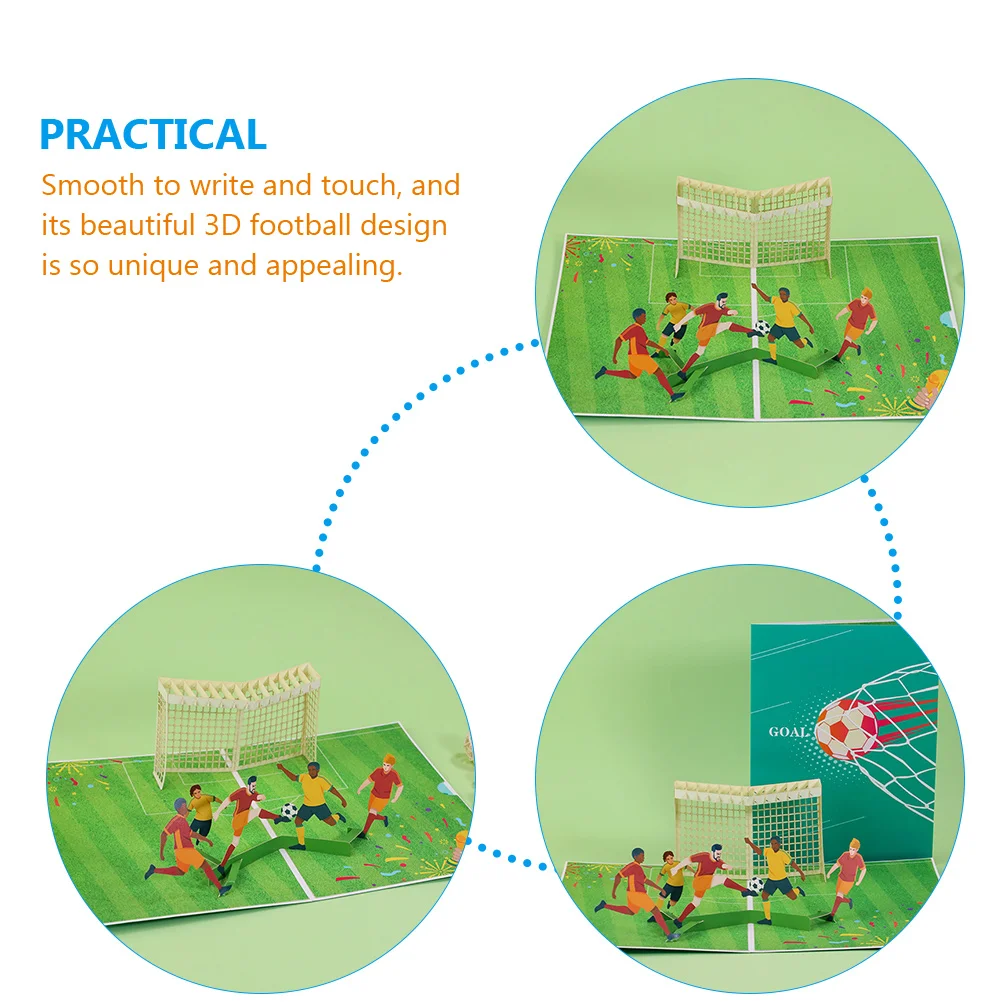 PRACTICAL

Smooth to write and touch, and its beautiful 3D football design is so unique and appealing.

GOAL