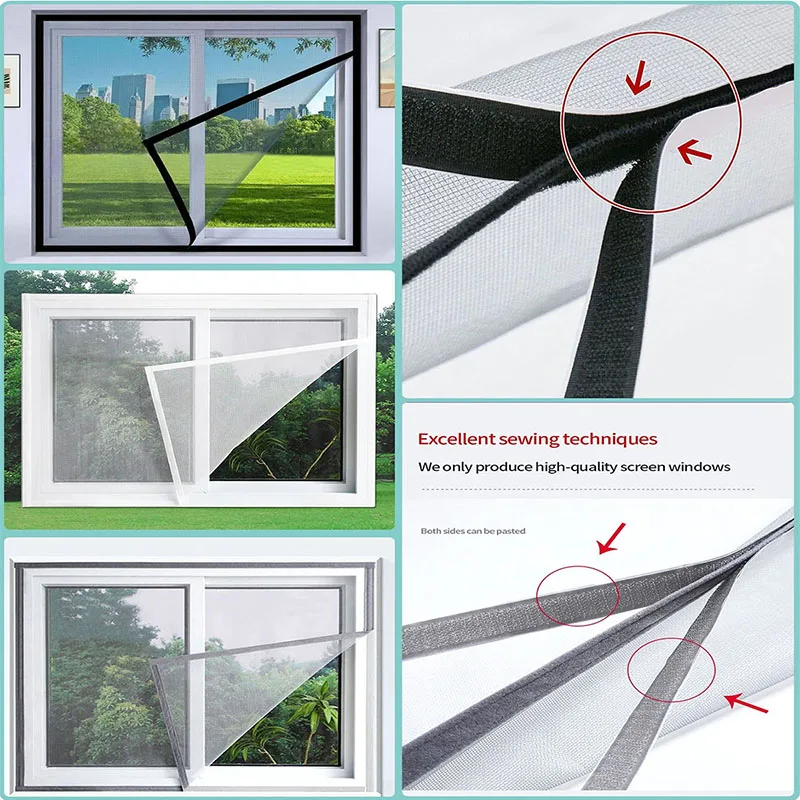 Excellent sewing techniques

We only produce high-quality screen windows

Both sides can be pasted