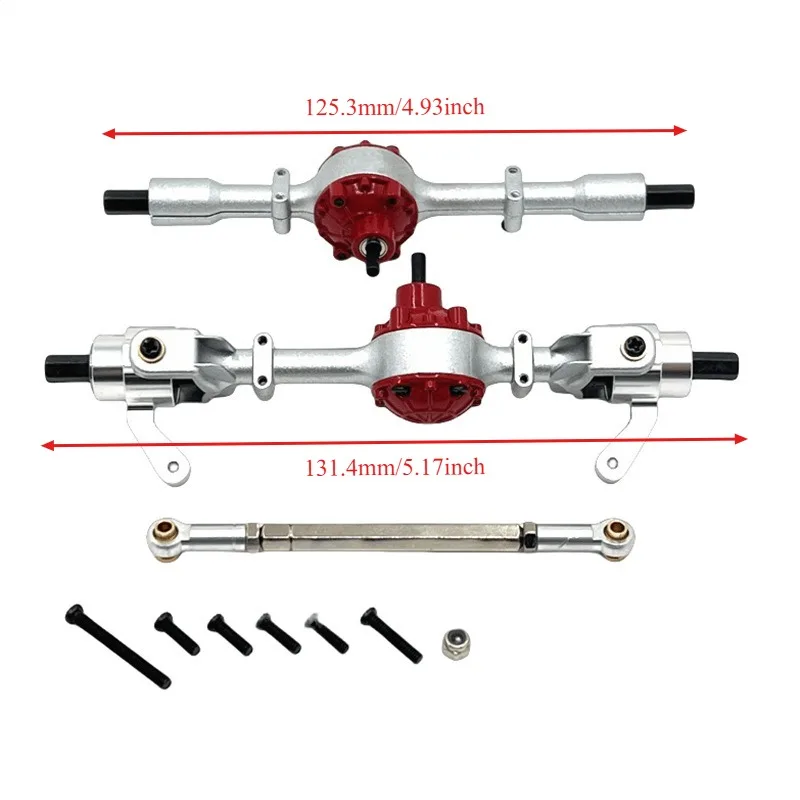 125.3mm/4.93inch

131.4mm/5.17inch