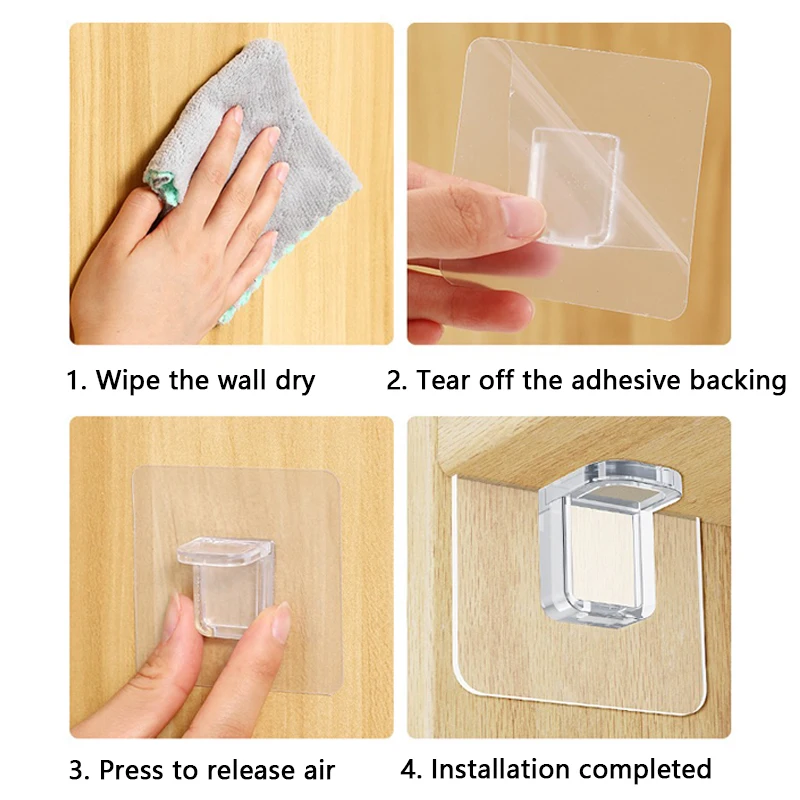 1. Wipe the wall dry

2. Tear off the adhesive backing

3. Press to release air

4. Installation completed