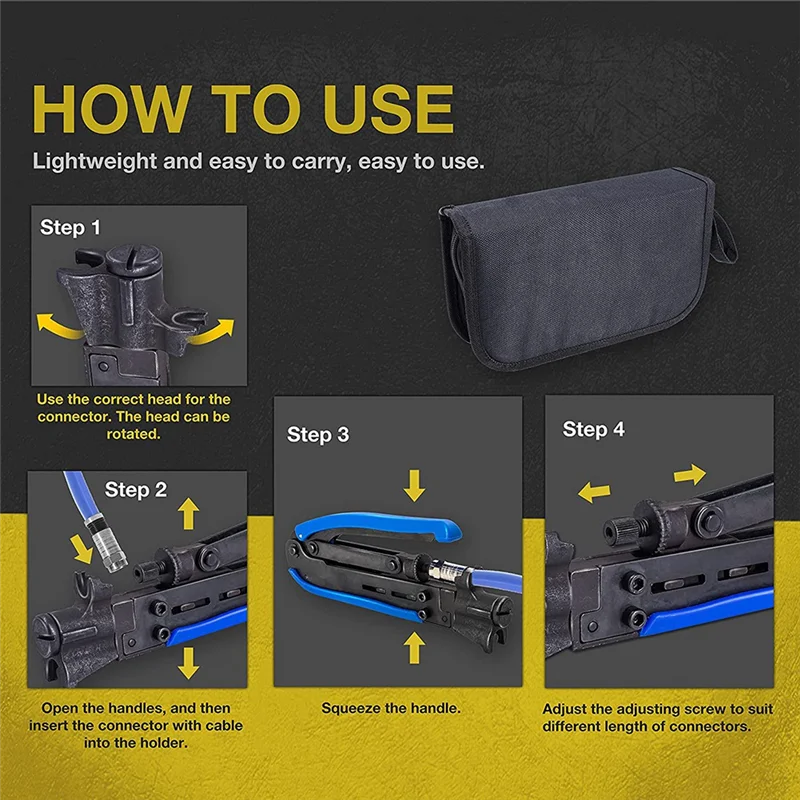 HOW TO USE

Lightweight and easy to carry, easy to use.

Step 1

Use the correct head for the connector. The head can be rotated.

Step 2

Open the handles, and then insert the connector with cable into the holder.

Step 3

Squeeze the handle.

Step 4

Adjust the adjusting screw to suit different length of connectors.