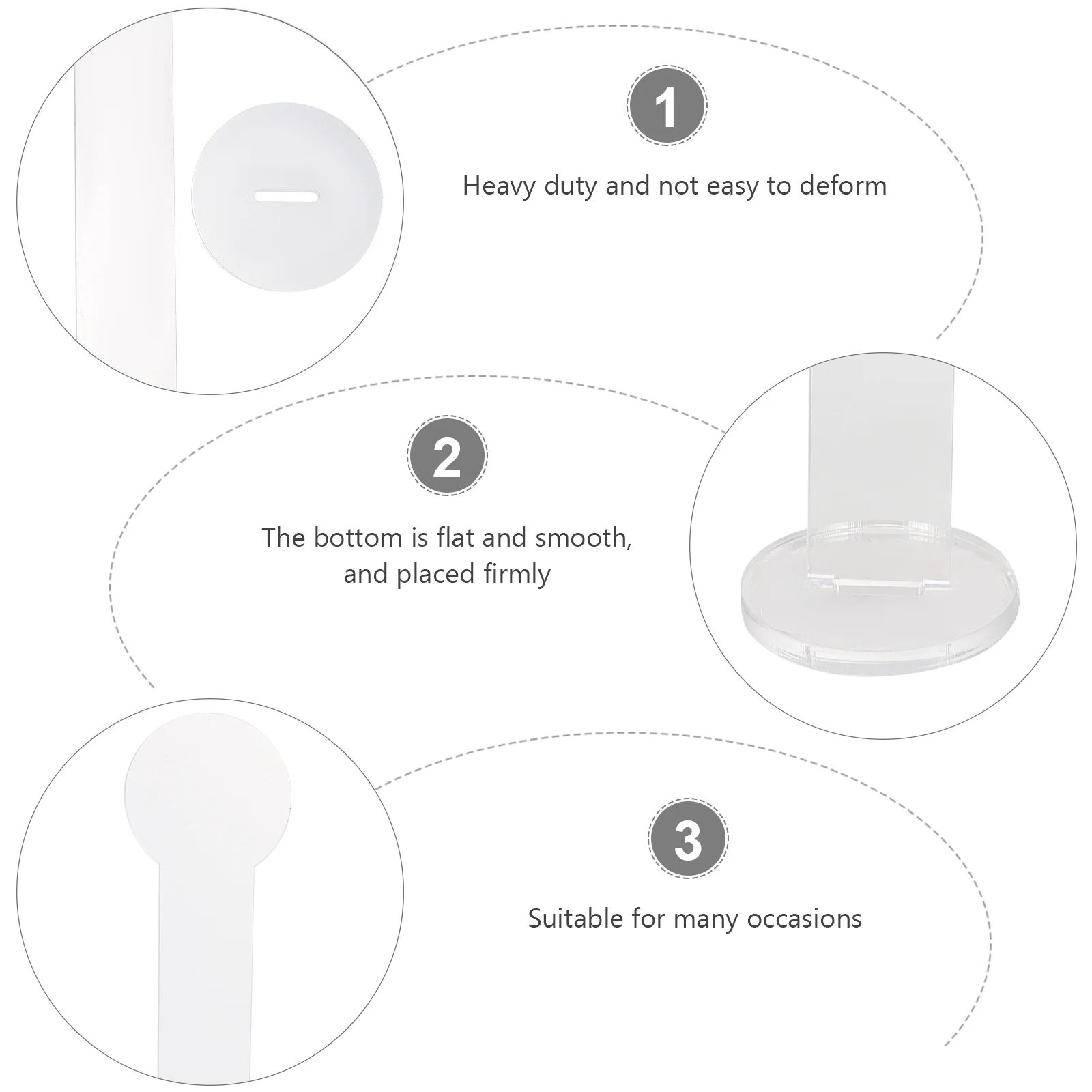 1

Heavy duty and not easy to deform

2

The bottom is flat and smooth, and placed firmly

3

Suitable for many occasions