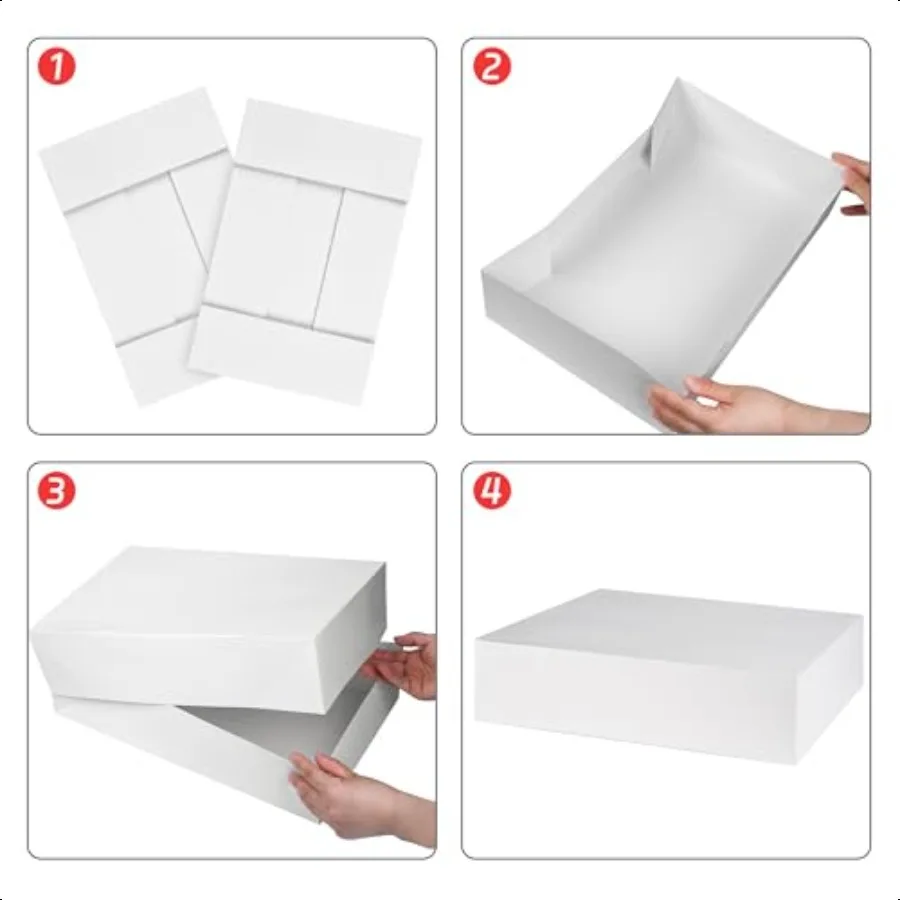 1

2

3

4