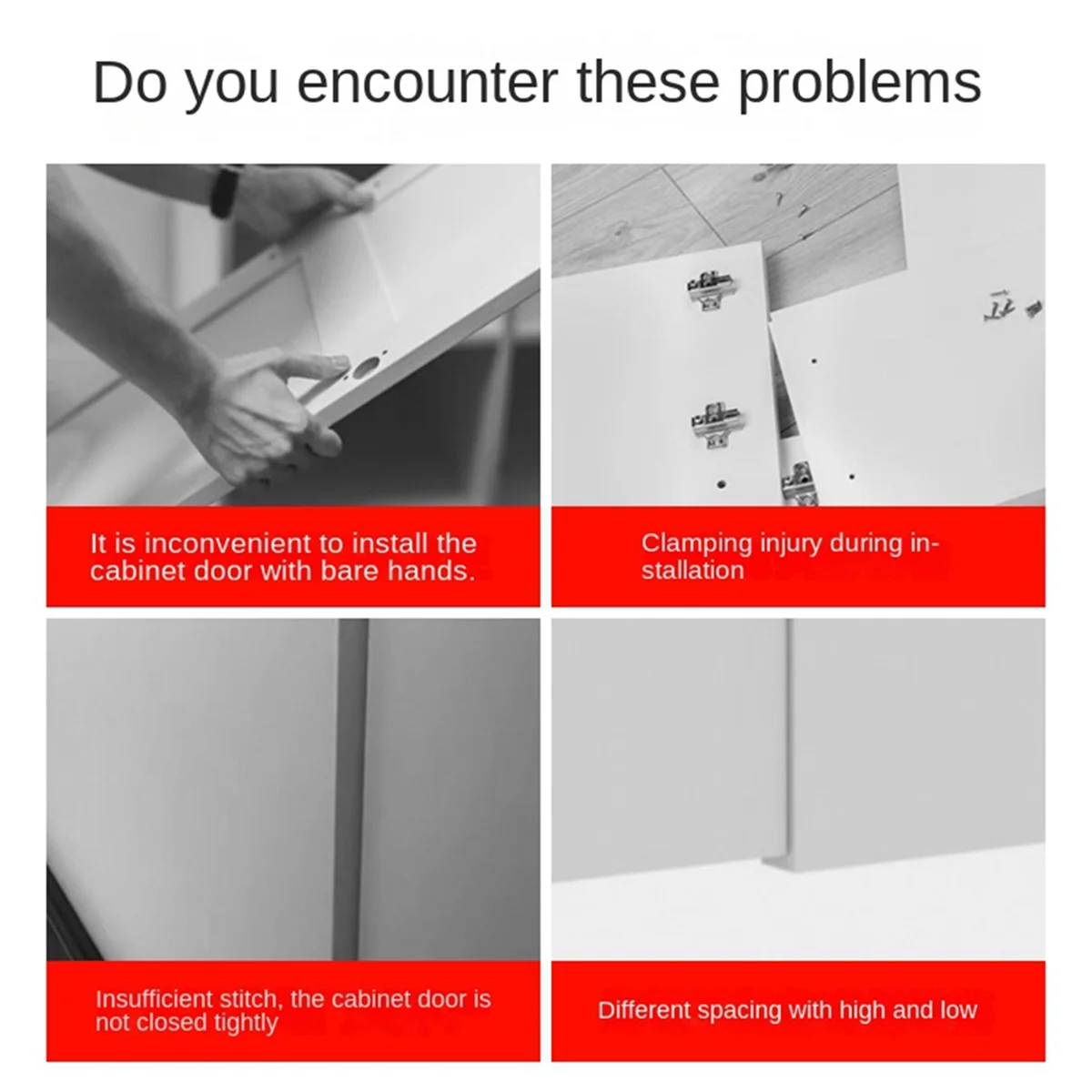 Do you encounter these problems

It is inconvenient to install the cabinet door with bare hands.

Clamping injury during installation

Insufficient stitch, the cabinet door is not closed tightly

Different spacing with high and low