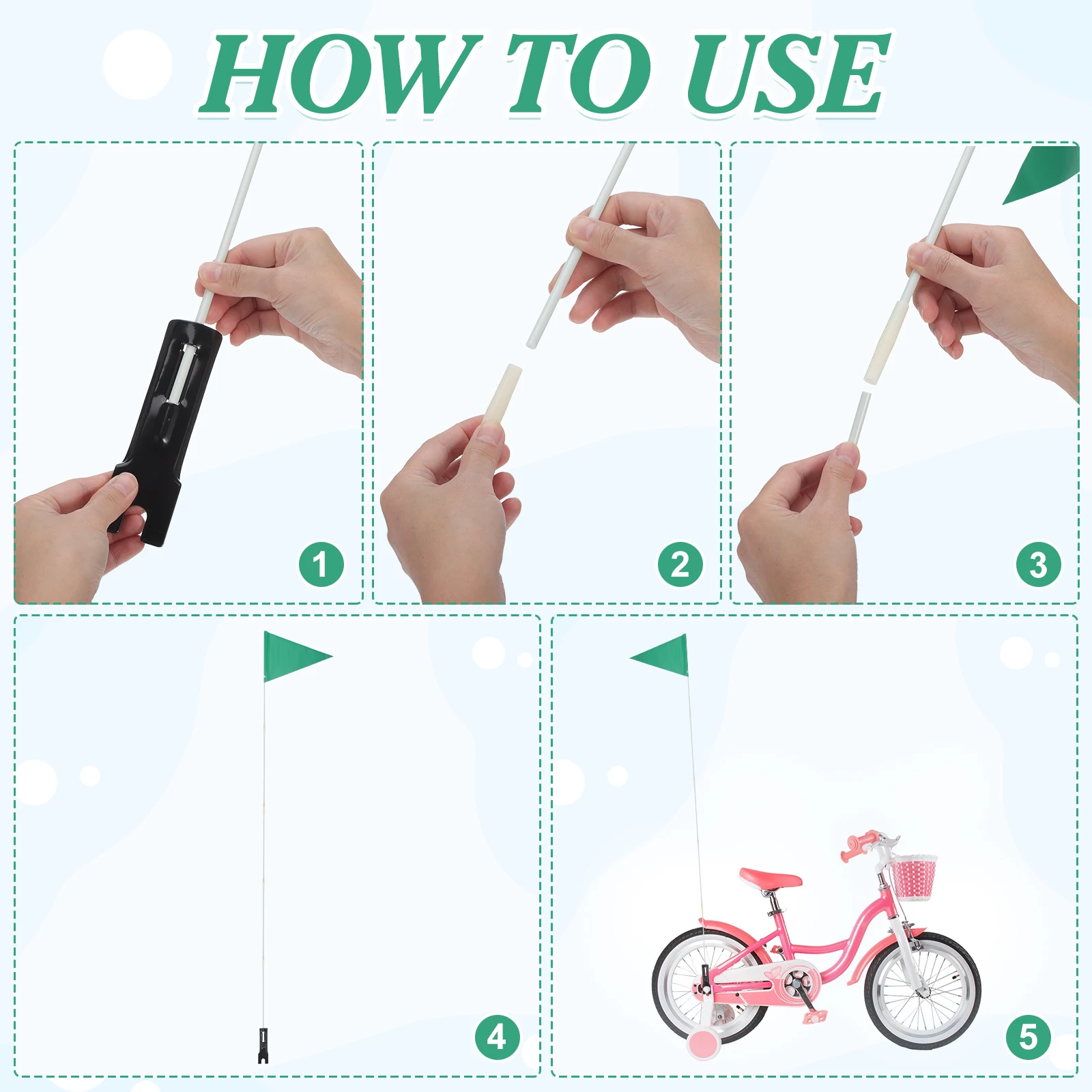 HOW TO USE

1

2

3

4

5