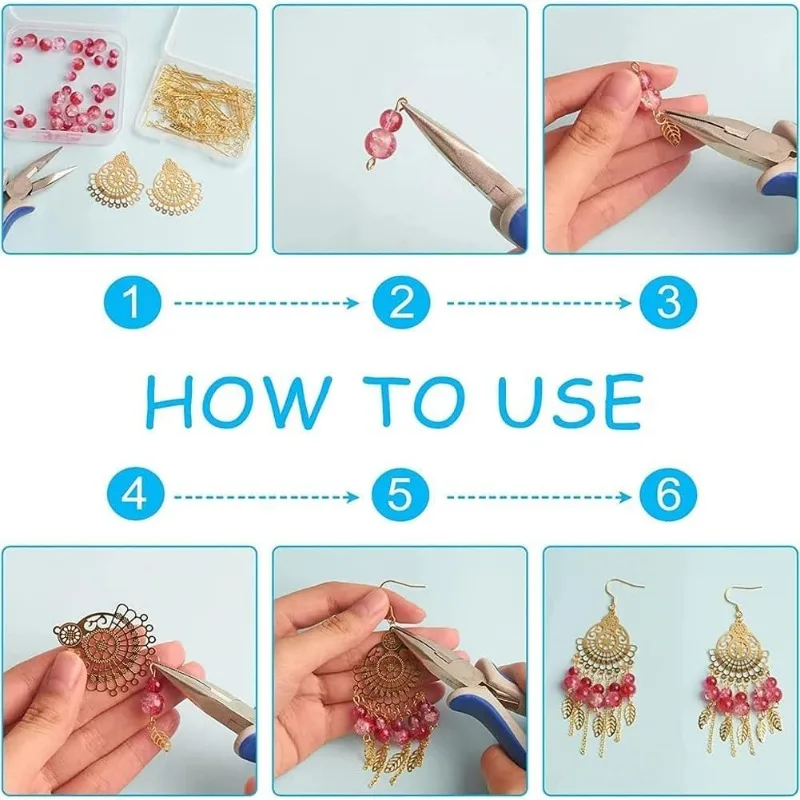 1
2
3
HOW TO USE
4
5
6