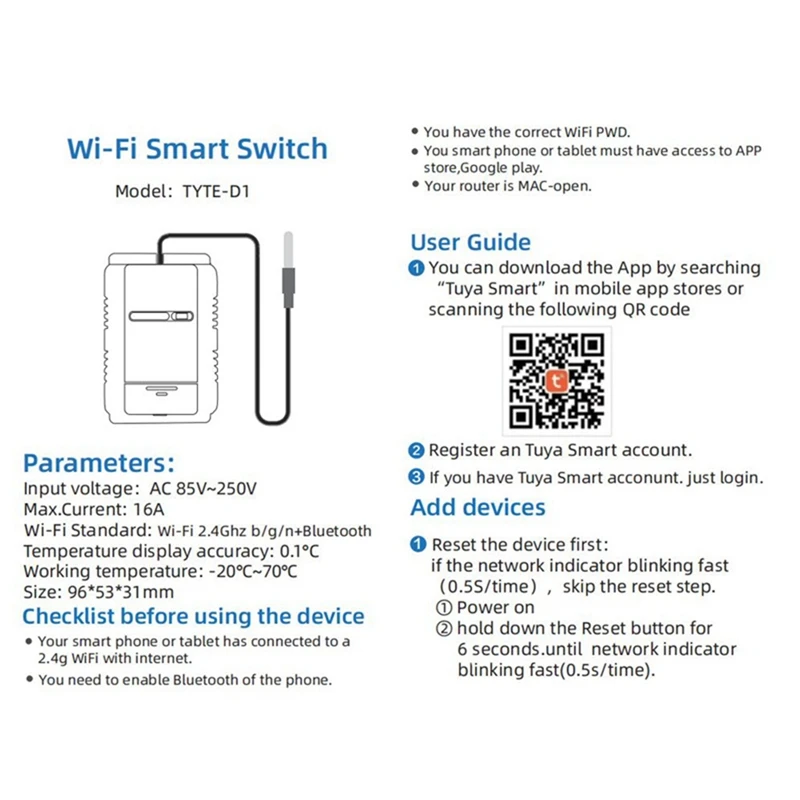 Wi-Fi Smart Switch

Model: TYTE-D1

Parameters:
Input voltage: AC 85V~250V
Max.Current: 16A
Wi-Fi Standard: Wi-Fi 2.4Ghz b/g/n+Bluetooth
Temperature display accuracy: 0.1°C
Working temperature: -20℃~70℃
Size: 96*53*31mm

Checklist before using the device
• Your smart phone or tablet has connected to a 2.4g WiFi with internet.
• You need to enable Bluetooth of the phone.
• You have the correct WiFi PWD.
• You smart phone or tablet must have access to APP store,Google play.
• Your router is MAC-open.

User Guide
❶ You can download the App by searching "Tuya Smart" in mobile app stores or scanning the following QR code

❷ Register an Tuya Smart account.
❸ If you have Tuya Smart acconunt. just login.

Add devices
❶ Reset the device first:
if the network indicator blinking fast (0.5S/time), skip the reset step.
① Power on
② hold down the Reset button for 6 seconds.until network indicator blinking fast(0.5s/time).