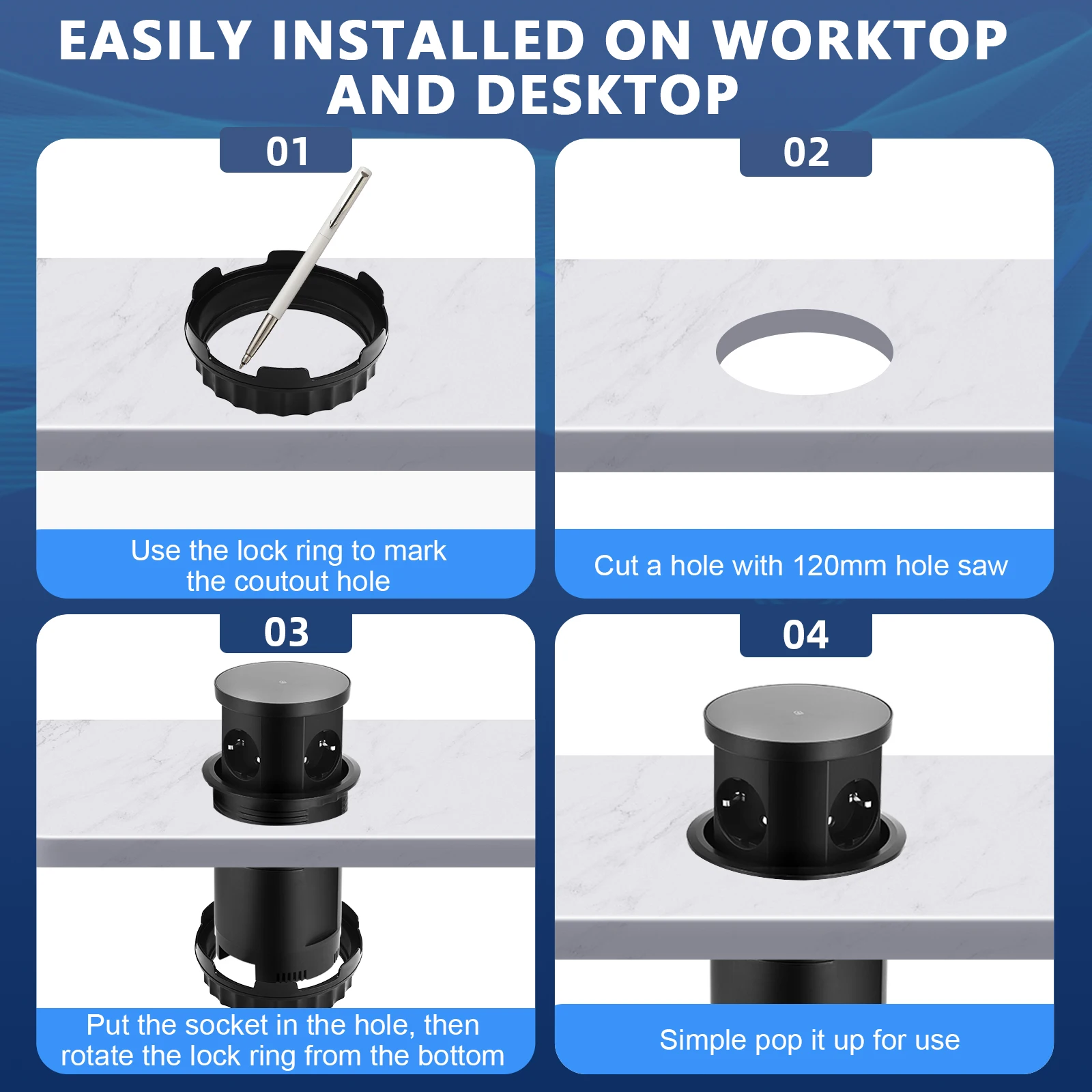 EASILY INSTALLED ON WORKTOP AND DESKTOP

01

Use the lock ring to mark the coutout hole

02

Cut a hole with 120mm hole saw

03

Put the socket in the hole, then rotate the lock ring from the bottom

04

Simple pop it up for use