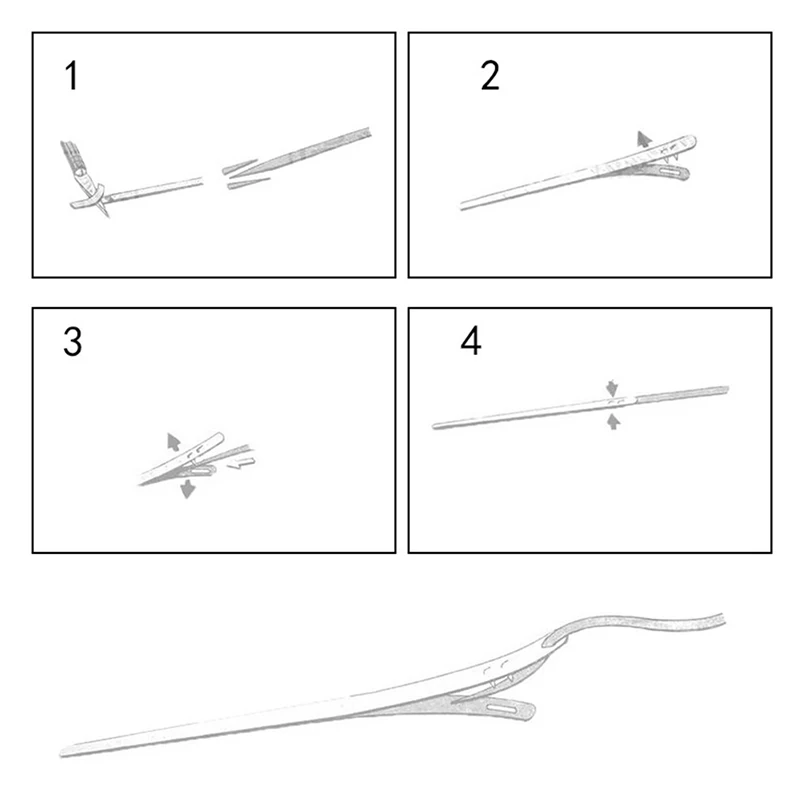 1

2

3

4