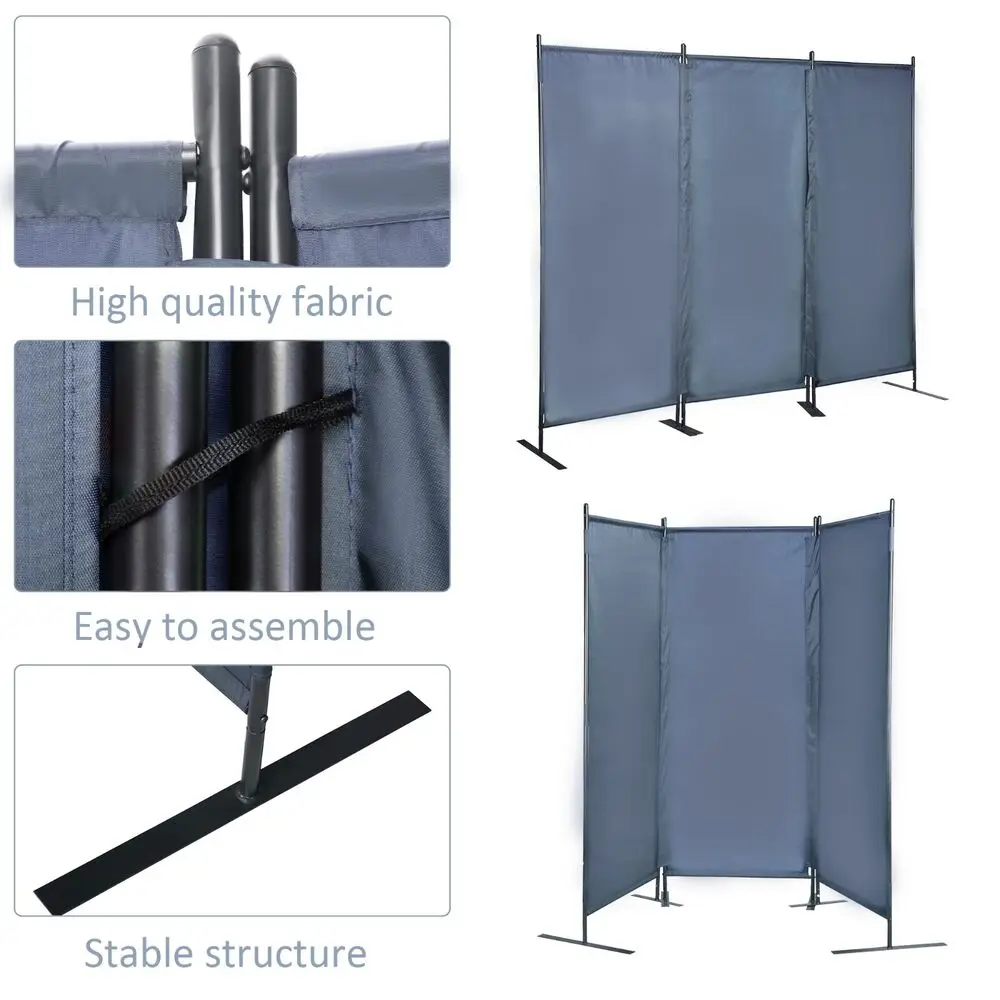 High quality fabric

Easy to assemble

Stable structure