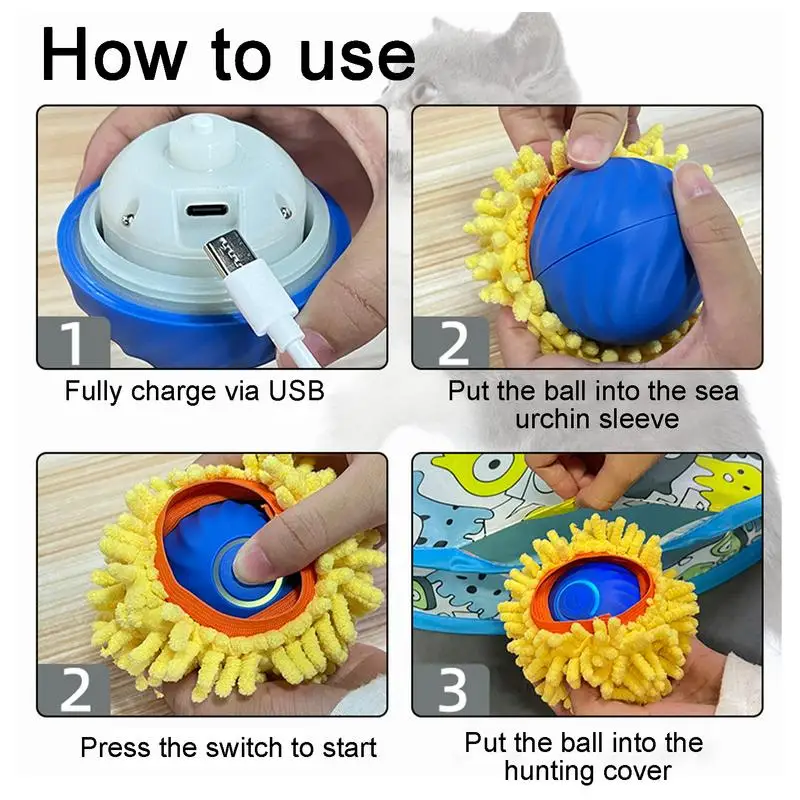 How to use

1

Fully charge via USB

2

Put the ball into the sea urchin sleeve

2

Press the switch to start

3

Put the ball into the hunting cover