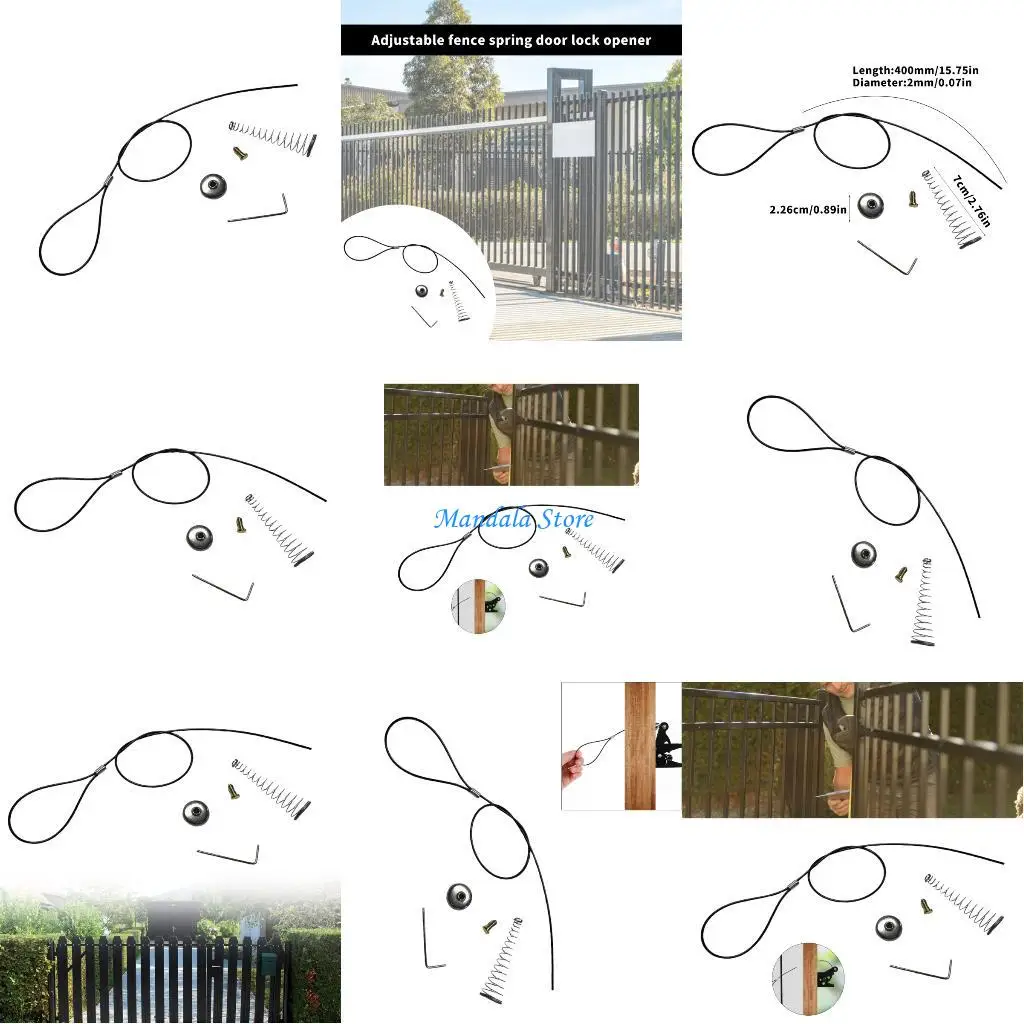 Adjustable fence spring door lock opener

Length:400mm/15.75in
Diameter:2mm/0.07in

7cm/2.76in

2.26cm/0.89in

Mandala Store