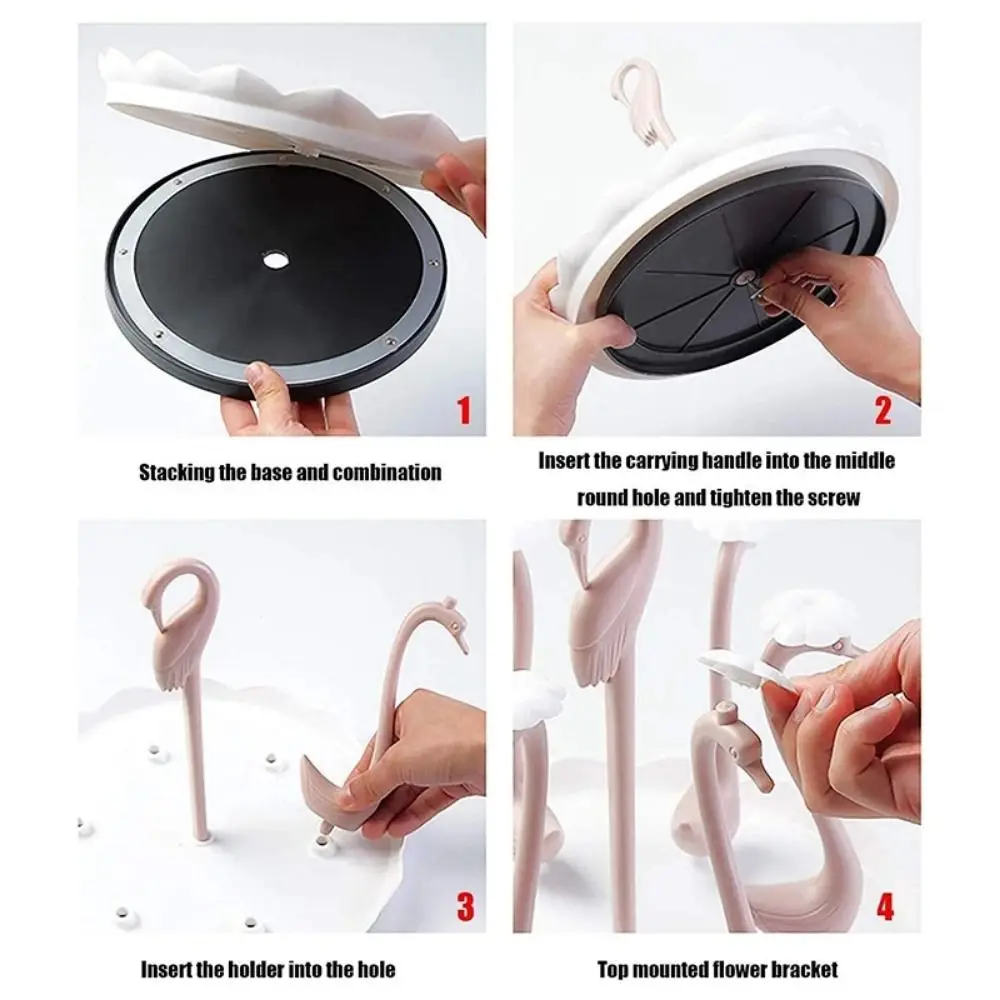 1

Stacking the base and combination

2

Insert the carrying handle into the middle round hole and tighten the screw

3

Insert the holder into the hole

4

Top mounted flower bracket