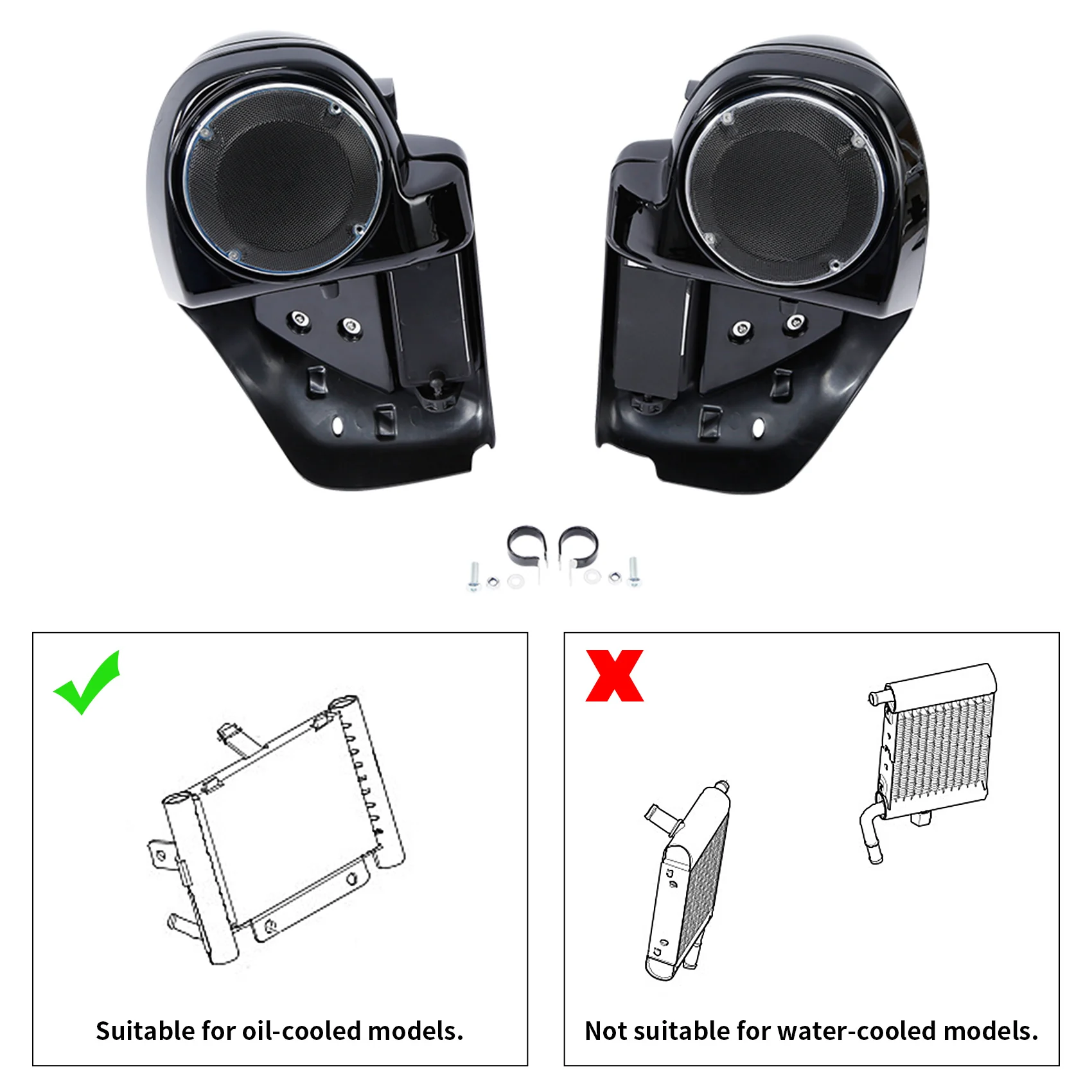 Suitable for oil-cooled models.

Not suitable for water-cooled models.