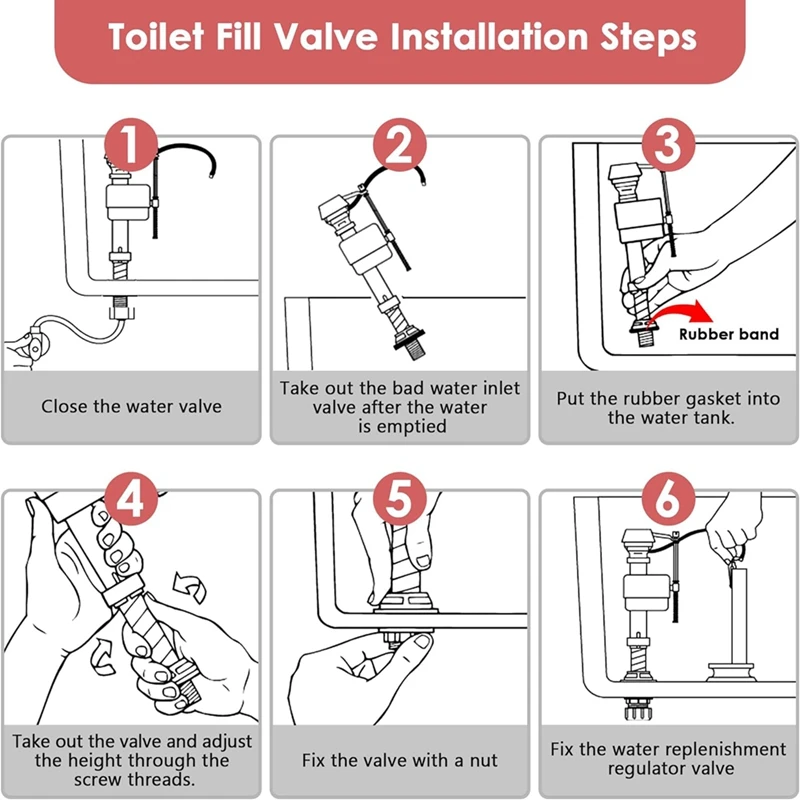 Toilet Fill Valve Installation Steps

1

Close the water valve

2

Take out the bad water inlet valve after the water is emptied

3

Rubber band

Put the rubber gasket into the water tank.

4

Take out the valve and adjust the height through the screw threads.

5

Fix the valve with a nut

6

Fix the water replenishment regulator valve