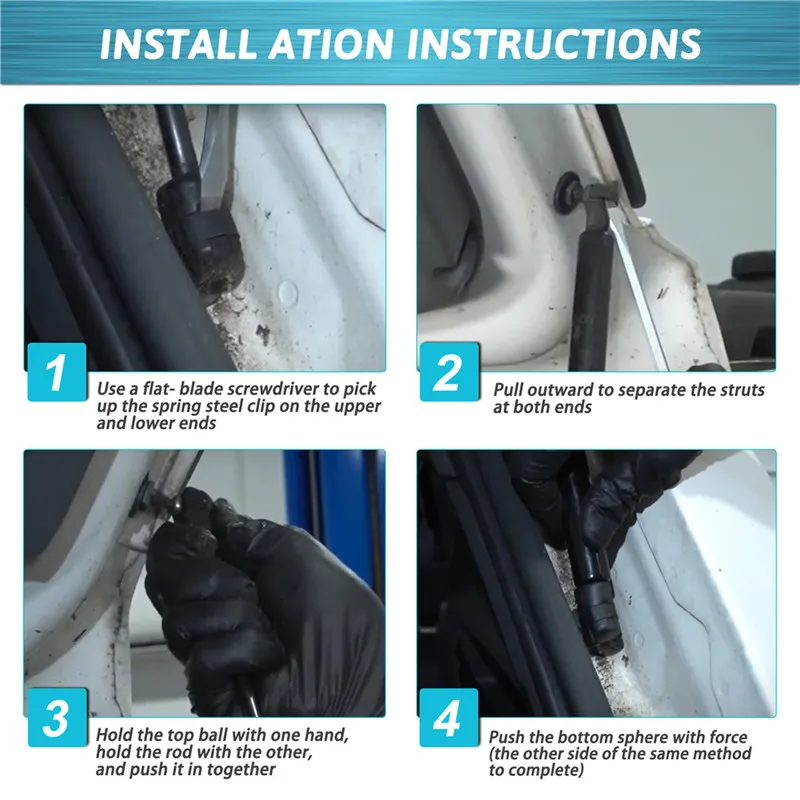 INSTALL ATION INSTRUCTIONS

1
Use a flat- blade screwdriver to pick up the spring steel clip on the upper and lower ends

2
Pull outward to separate the struts at both ends

3
Hold the top ball with one hand, hold the rod with the other, and push it in together

4
Push the bottom sphere with force (the other side of the same method to complete)