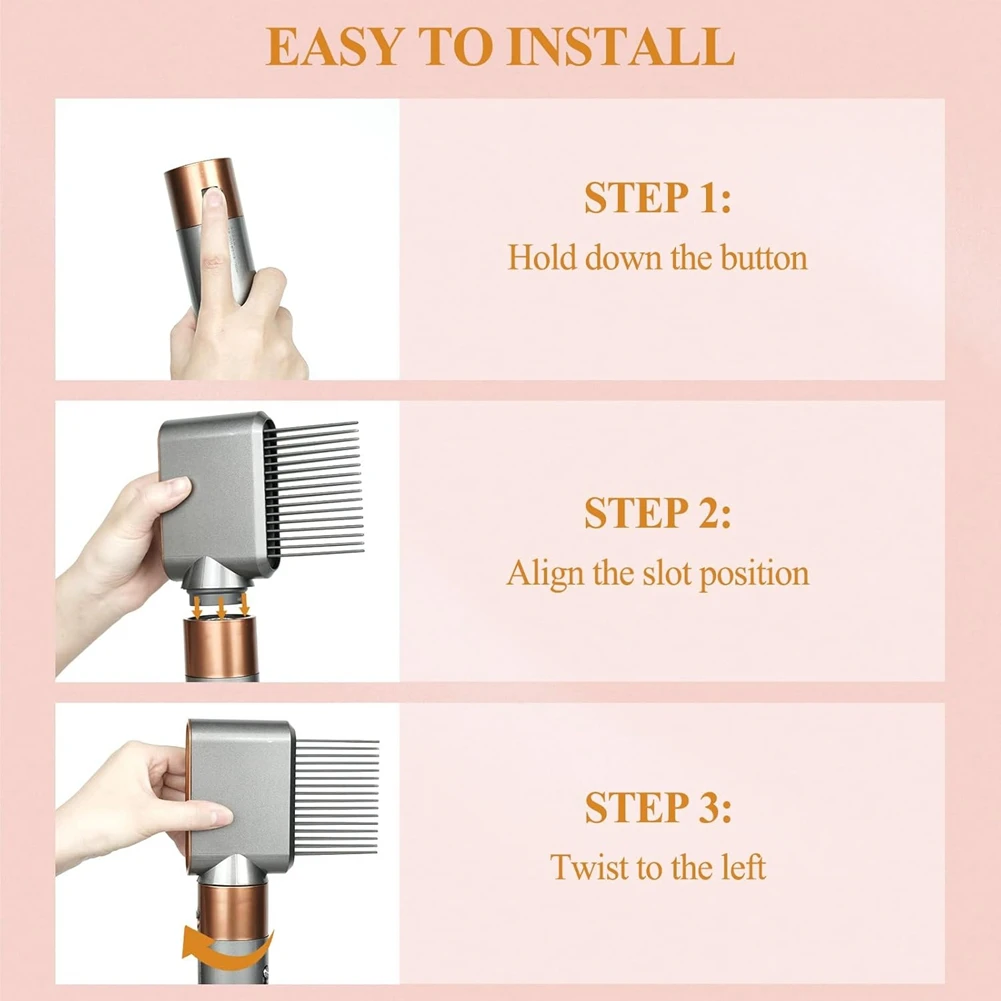 EASY TO INSTALL

STEP 1:
Hold down the button

STEP 2:
Align the slot position

STEP 3:
Twist to the left