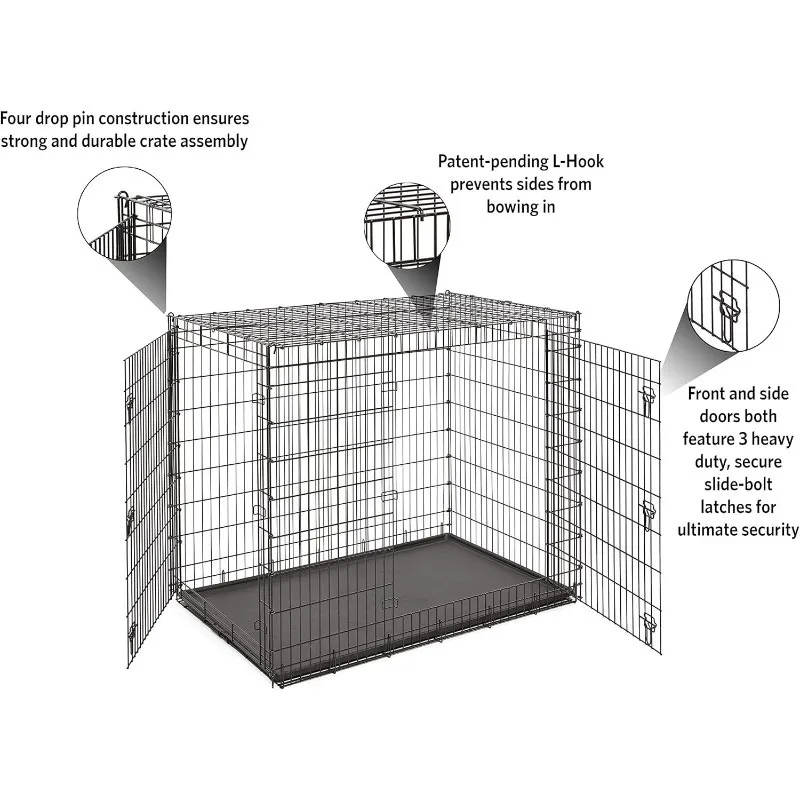 Four drop pin construction ensures strong and durable crate assembly

Patent-pending L-Hook prevents sides from bowing in

Front and side doors both feature 3 heavy duty, secure slide-bolt latches for ultimate security