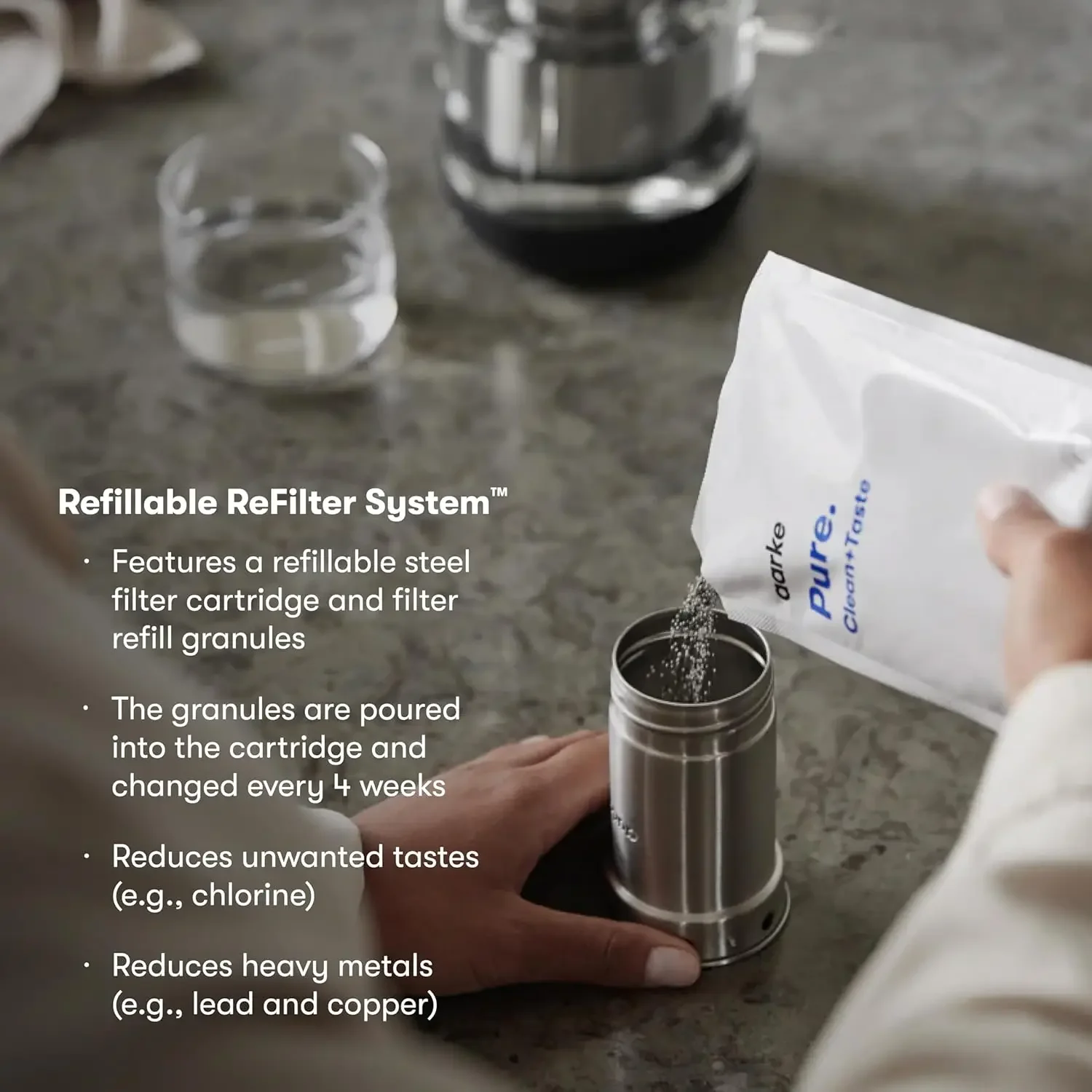 Refillable ReFilter System™

· Features a refillable steel filter cartridge and filter refill granules

· The granules are poured into the cartridge and changed every 4 weeks

· Reduces unwanted tastes (e.g., chlorine)

· Reduces heavy metals (e.g., lead and copper)

aarke

Pure.

Clean+Taste