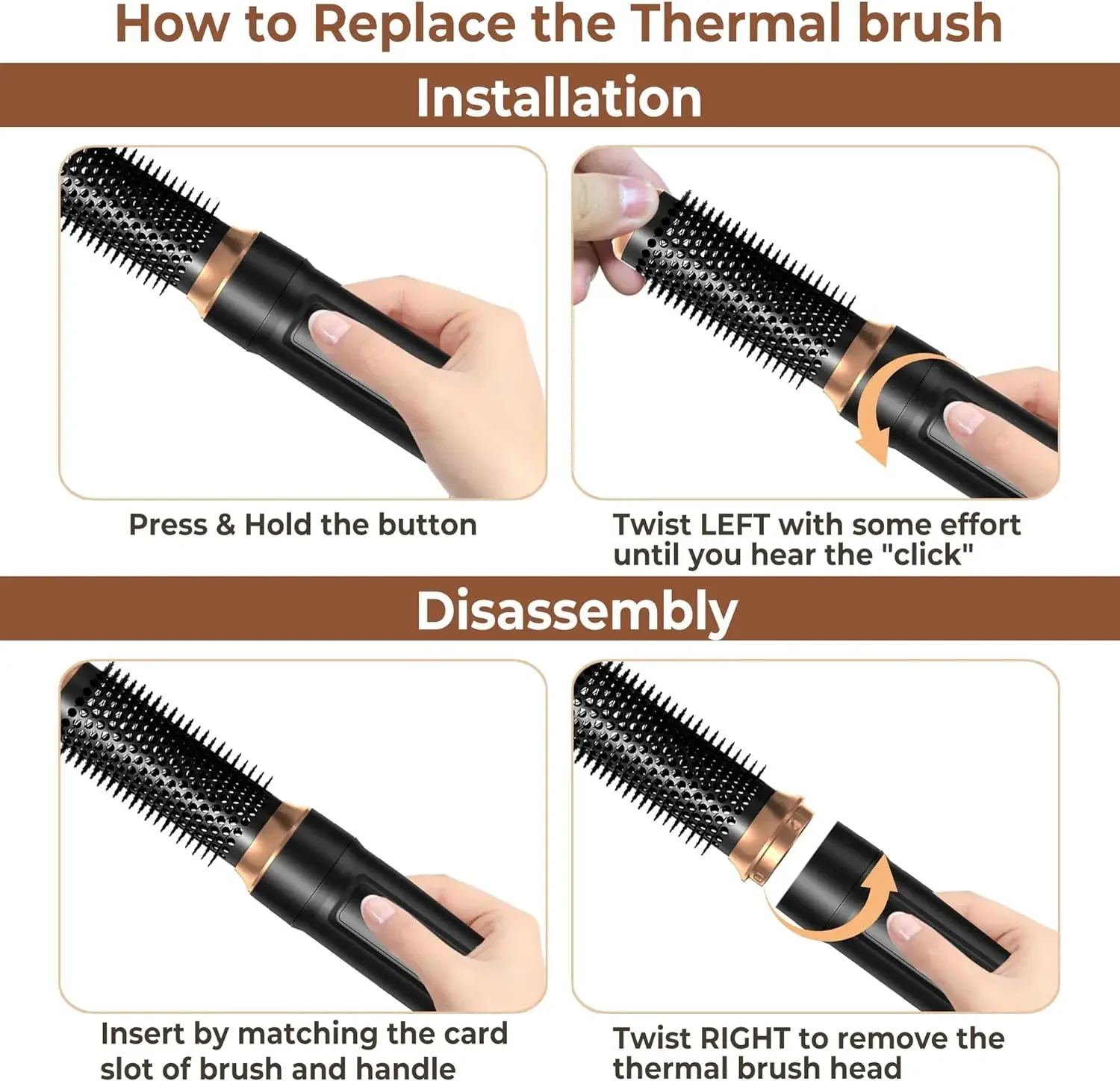 How to Replace the Thermal brush

Installation

Press & Hold the button

Twist LEFT with some effort until you hear the "click"

Disassembly

Insert by matching the card slot of brush and handle

Twist RIGHT to remove the thermal brush head