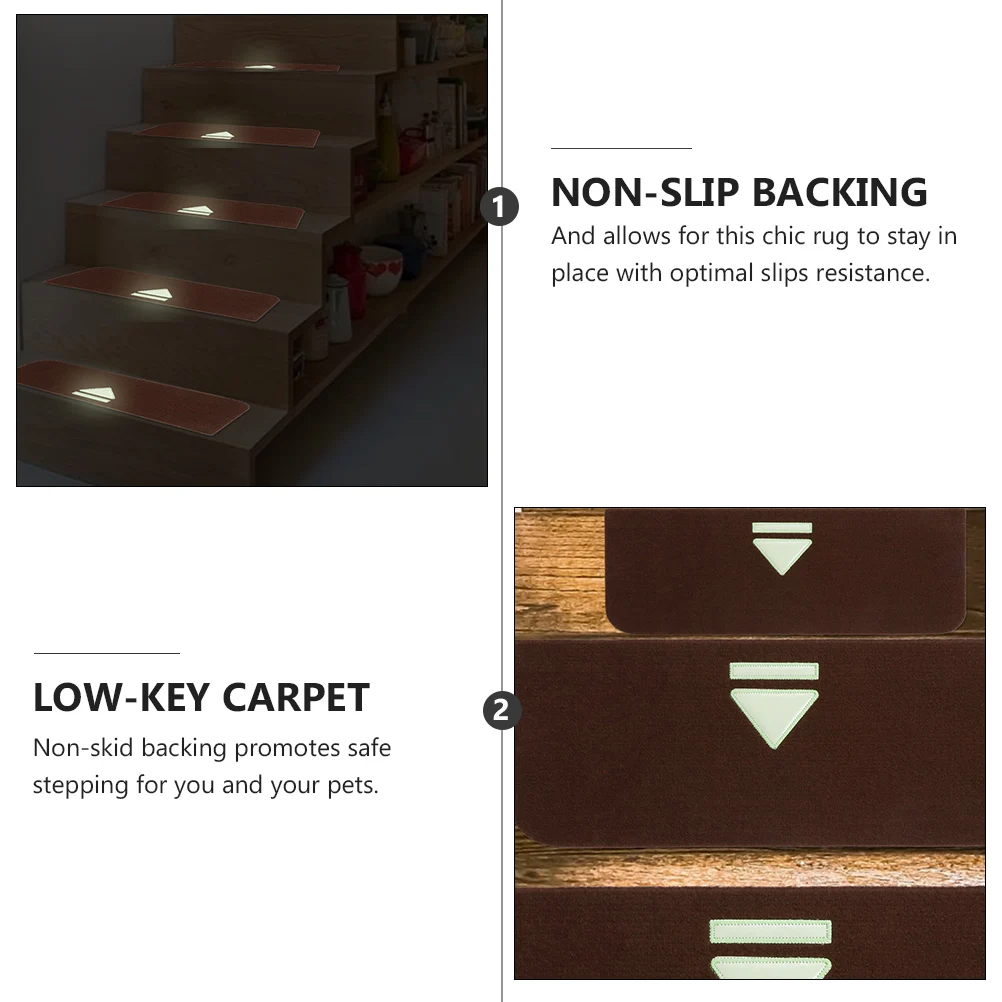 1

NON-SLIP BACKING

And allows for this chic rug to stay in place with optimal slips resistance.

LOW-KEY CARPET

Non-skid backing promotes safe stepping for you and your pets.

2