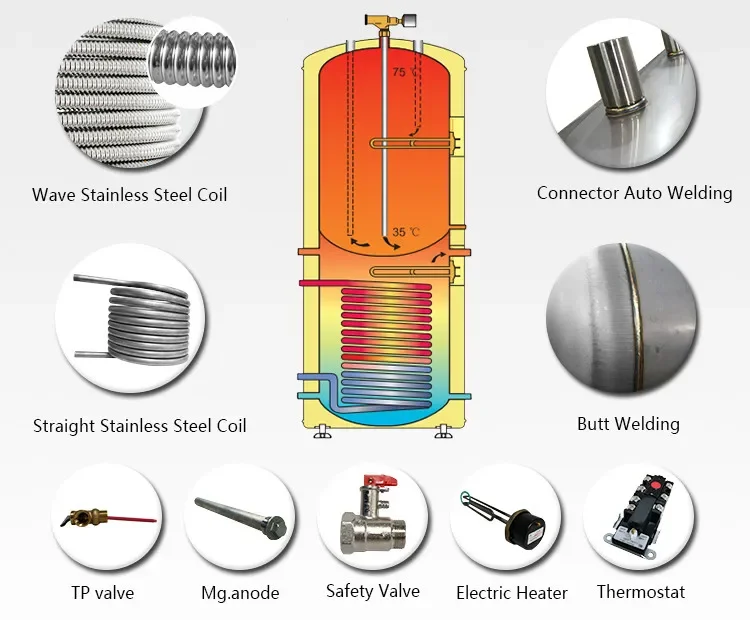 Wave Stainless Steel Coil

75 ℃

35 ℃

Connector Auto Welding

Straight Stainless Steel Coil

Butt Welding

TP valve

Mg.anode

Safety Valve

Electric Heater

Thermostat