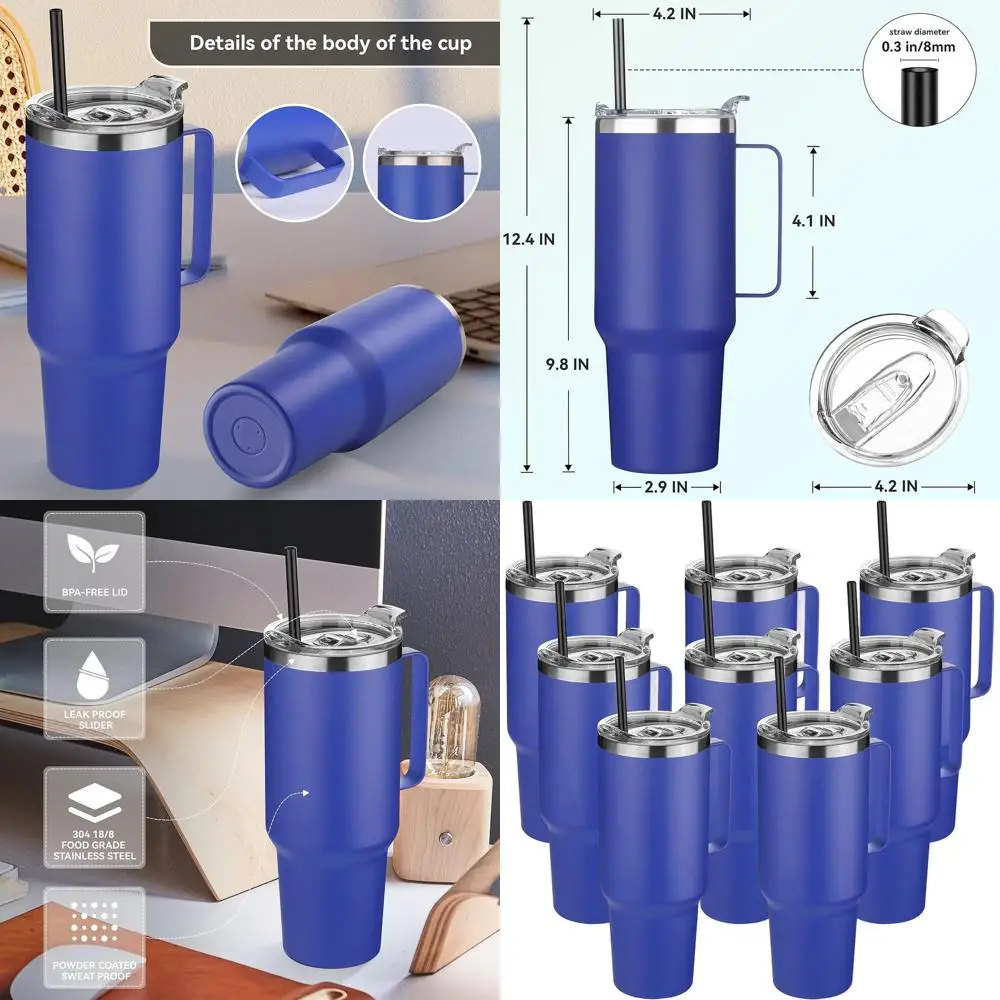 Details of the body of the cup

4.2 IN

straw diameter
0.3 in/8mm

12.4 IN

4.1 IN

9.8 IN

2.9 IN

4.2 IN

BPA-FREE LID

LEAK PROOF SLIDER

304 18/8 FOOD GRADE STAINLESS STEEL

POWDER COATED SWEAT PROOF