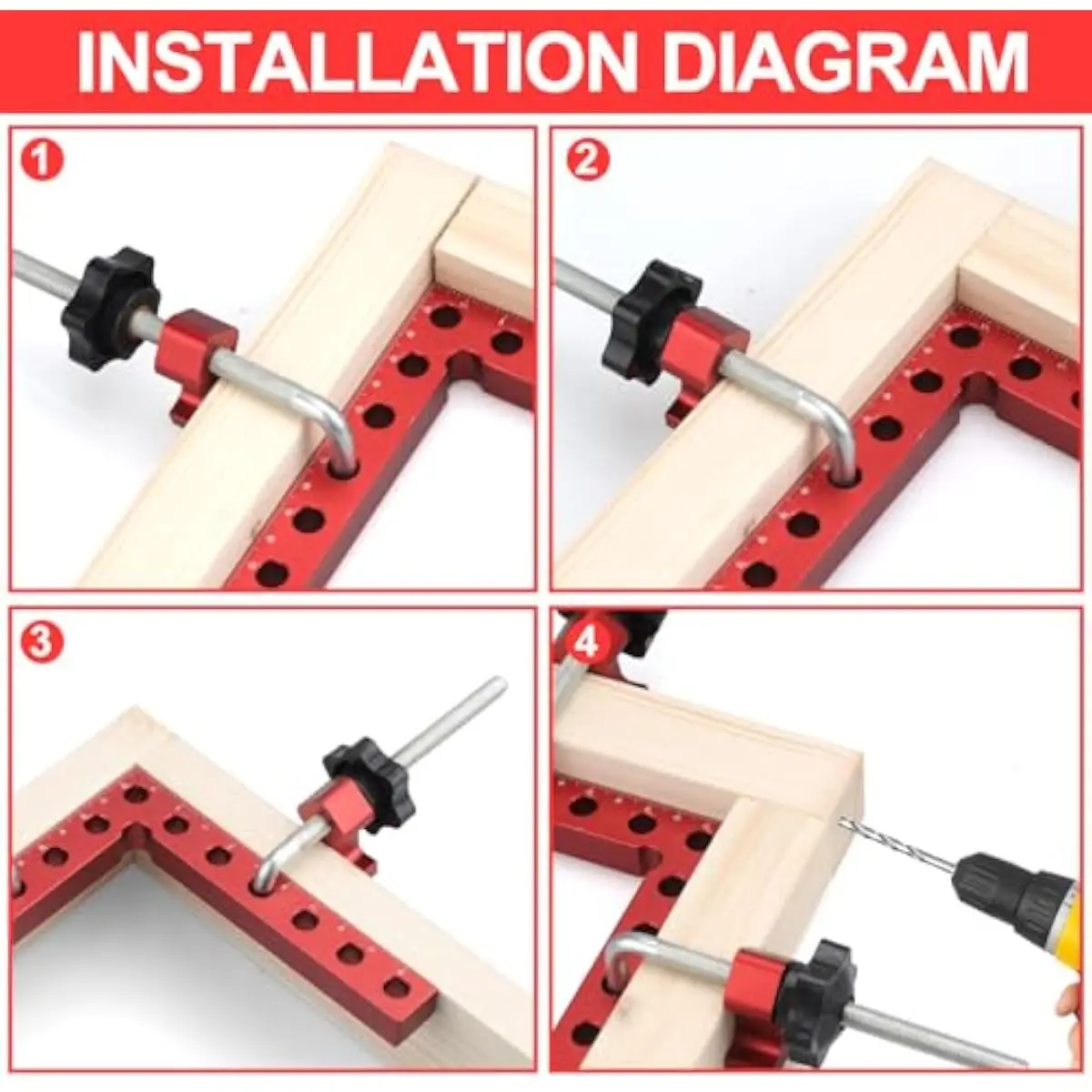 INSTALLATION DIAGRAM

1

2

3

4