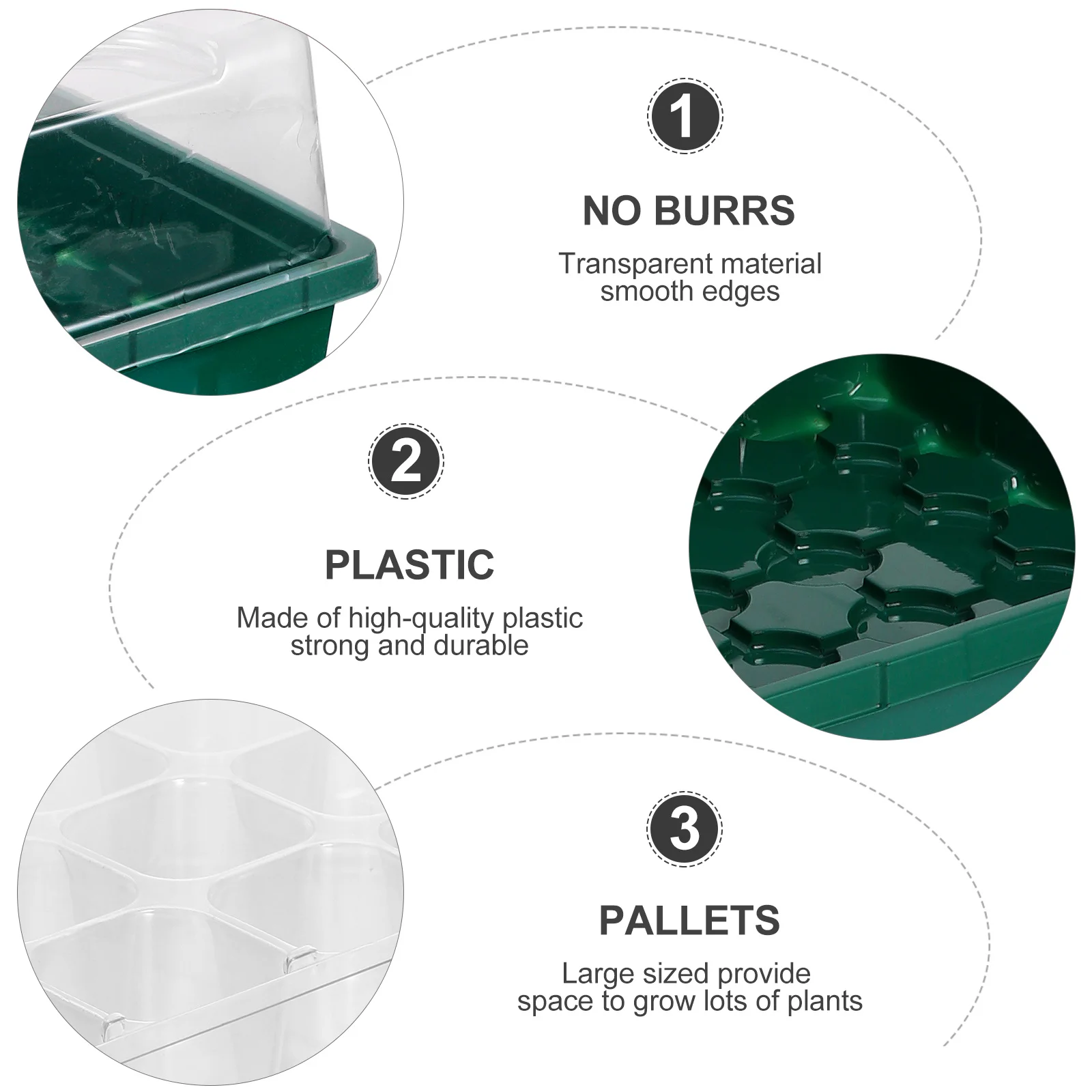 1

NO BURRS

Transparent material
smooth edges

2

PLASTIC

Made of high-quality plastic
strong and durable

3

PALLETS

Large sized provide
space to grow lots of plants