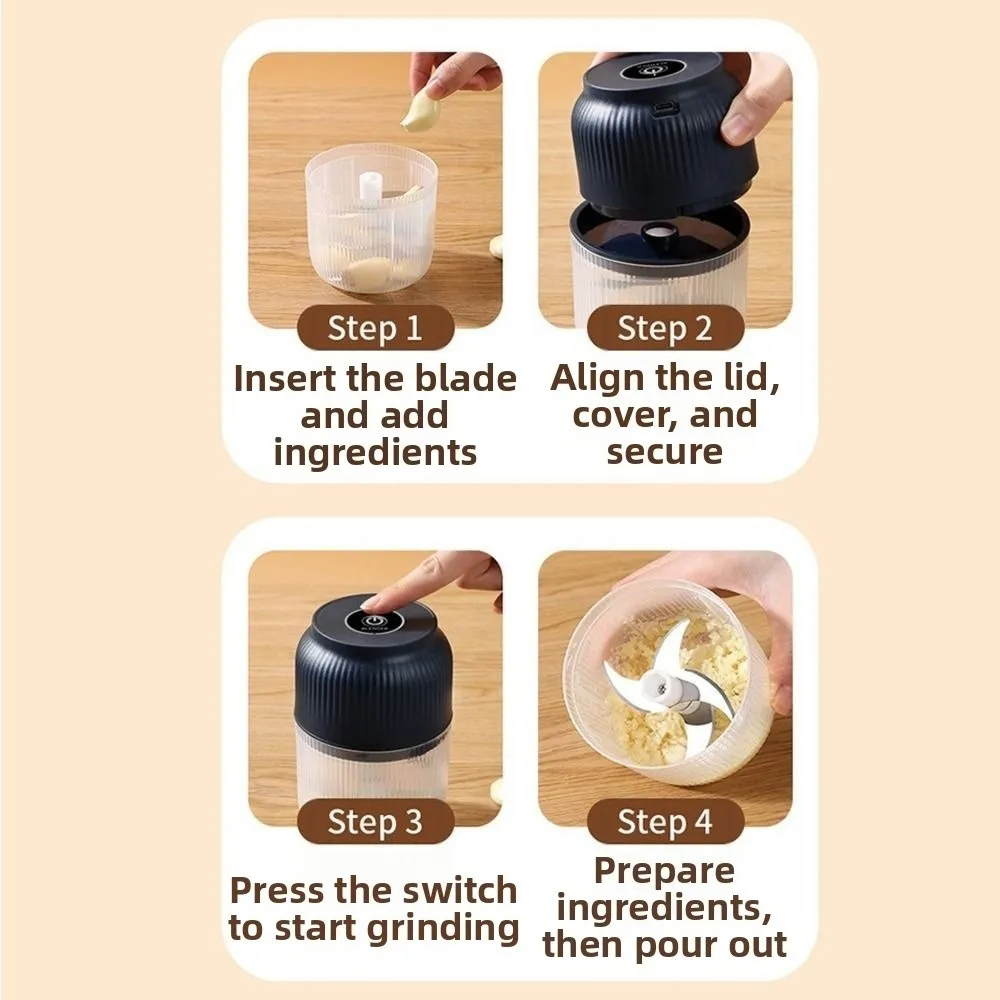 Step 1
Insert the blade and add ingredients

Step 2
Align the lid, cover, and secure

Step 3
Press the switch to start grinding

Step 4
Prepare ingredients, then pour out