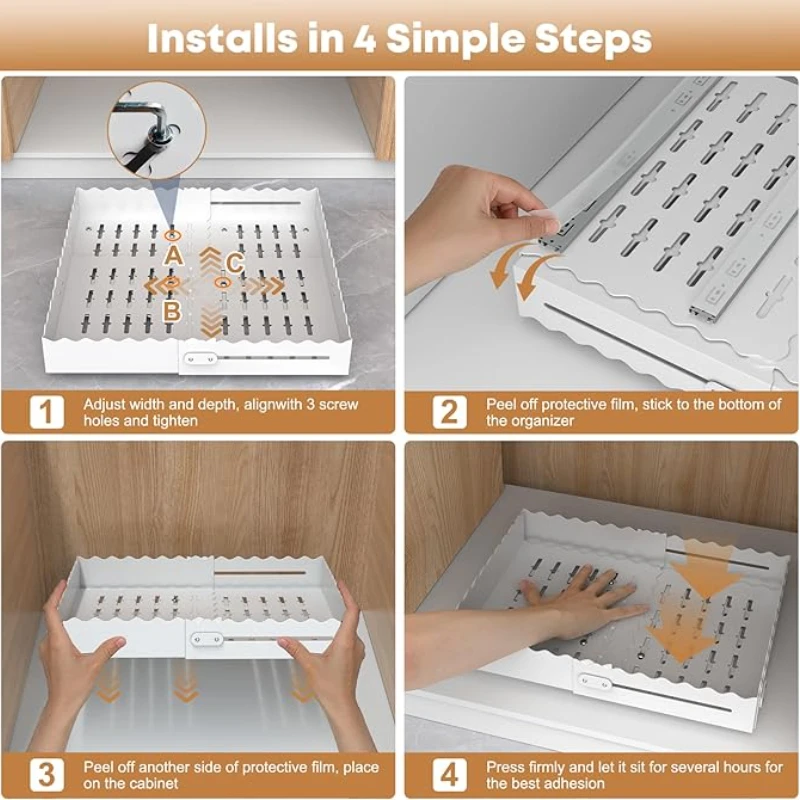 Installs in 4 Simple Steps

A

B

C

1

Adjust width and depth, alignwith 3 screw holes and tighten

2

Peel off protective film, stick to the bottom of the organizer

3

Peel off another side of protective film, place on the cabinet

4

Press firmly and let it sit for several hours for the best adhesion