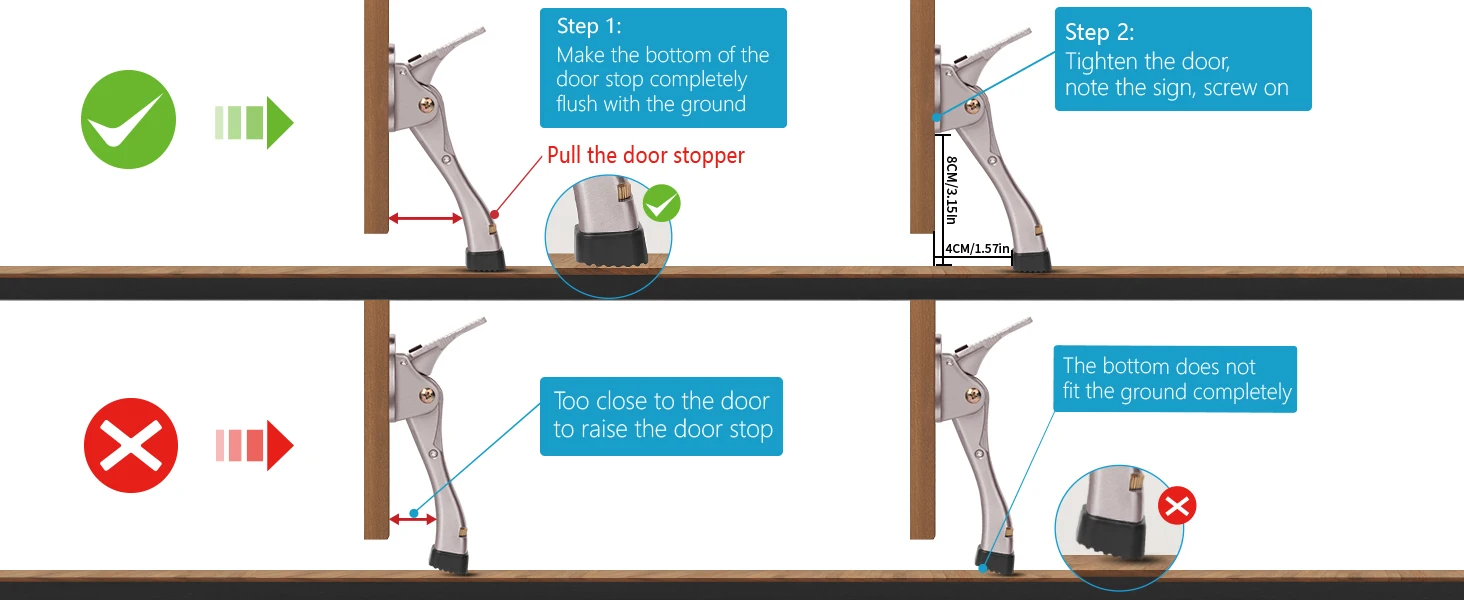 Step 1:
Make the bottom of the door stop completely flush with the ground

Pull the door stopper

Step 2:
Tighten the door, note the sign, screw on

8CM/3.15in

4CM/1.57in

Too close to the door to raise the door stop

The bottom does not fit the ground completely