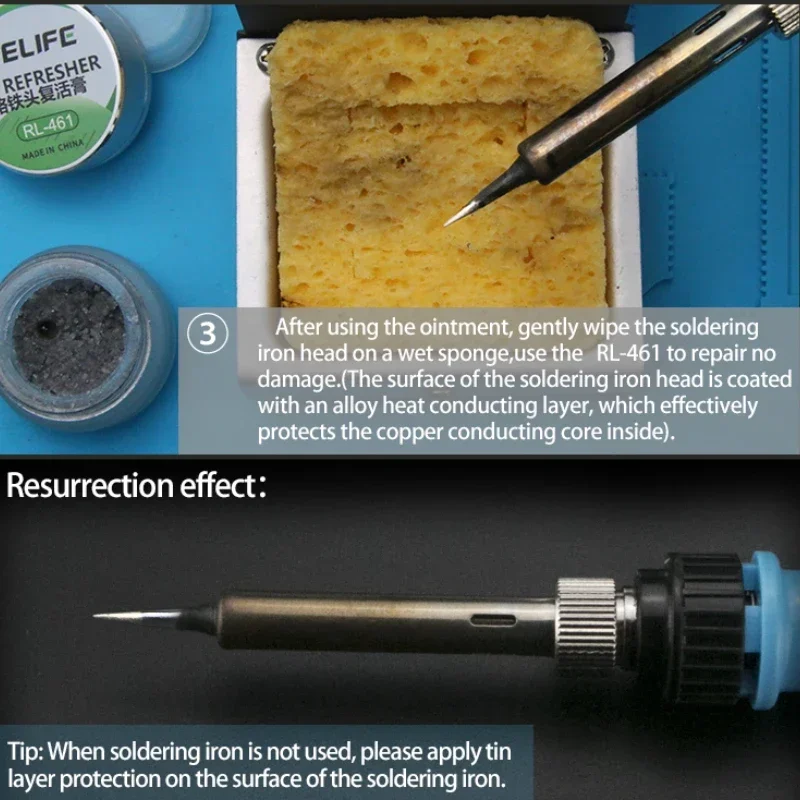 ELIFE
REFRESHER
烙铁头复活膏
RL-461
MADE IN CHINA

③ After using the ointment, gently wipe the soldering iron head on a wet sponge,use the RL-461 to repair no damage.(The surface of the soldering iron head is coated with an alloy heat conducting layer, which effectively protects the copper conducting core inside).

Resurrection effect:

Tip: When soldering iron is not used, please apply tin layer protection on the surface of the soldering iron.